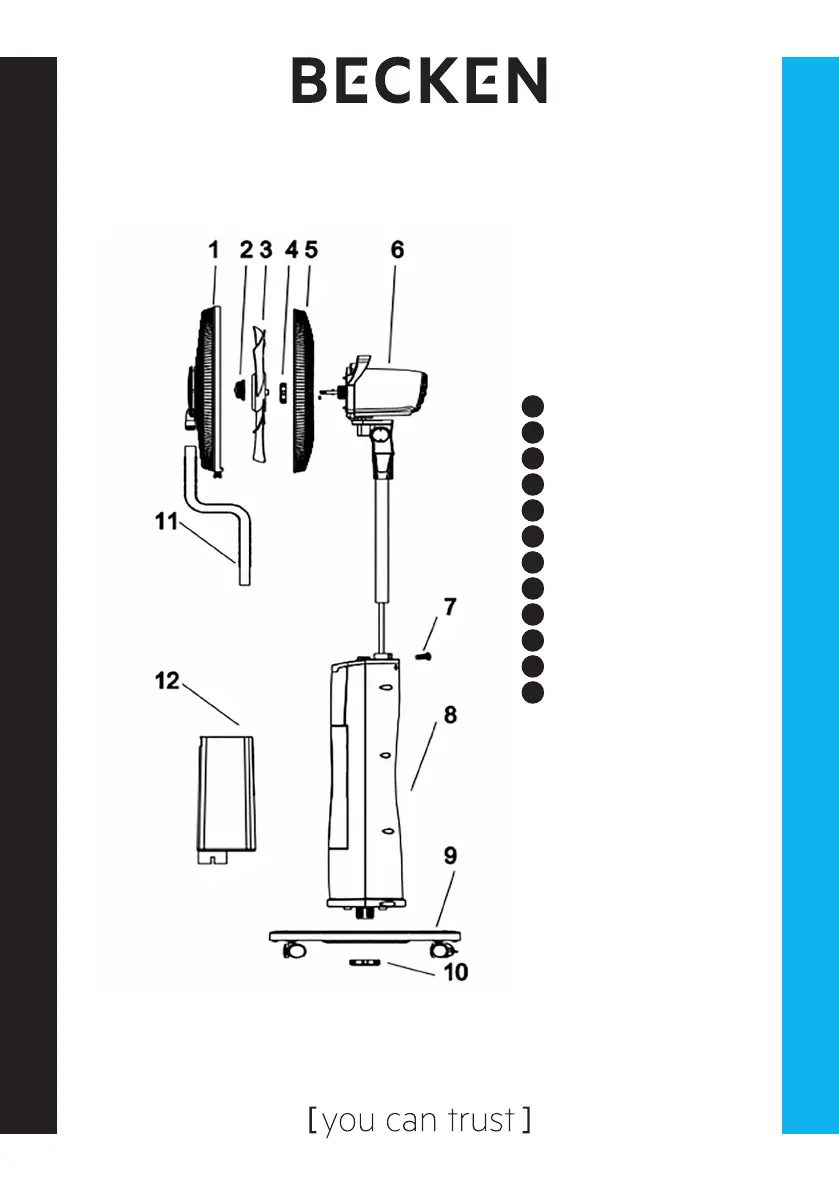 BECKEN

1 2 3 4 5 6

11

7

12

8

9

10

[ you can trust ]