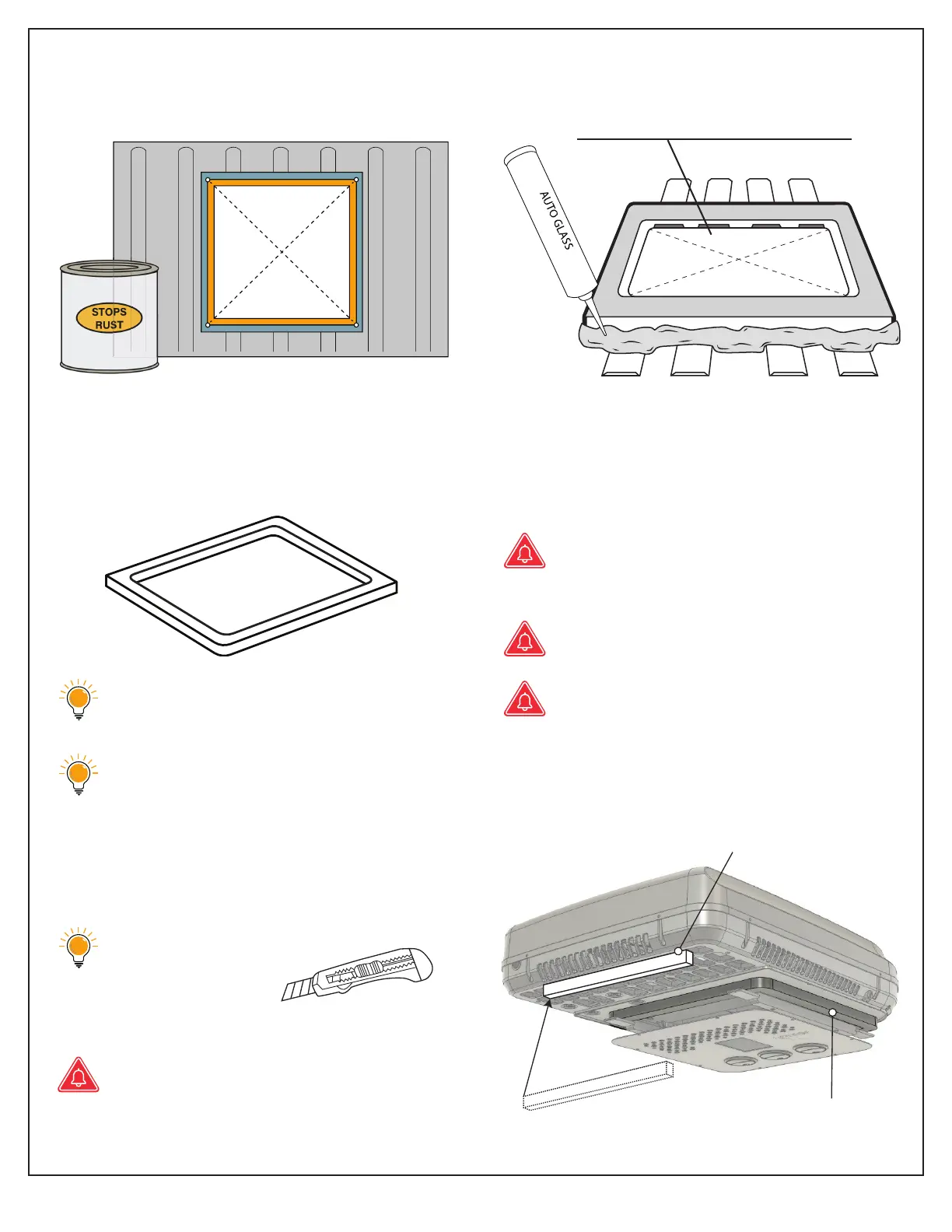 STOPS RUST

AUTO GLASS