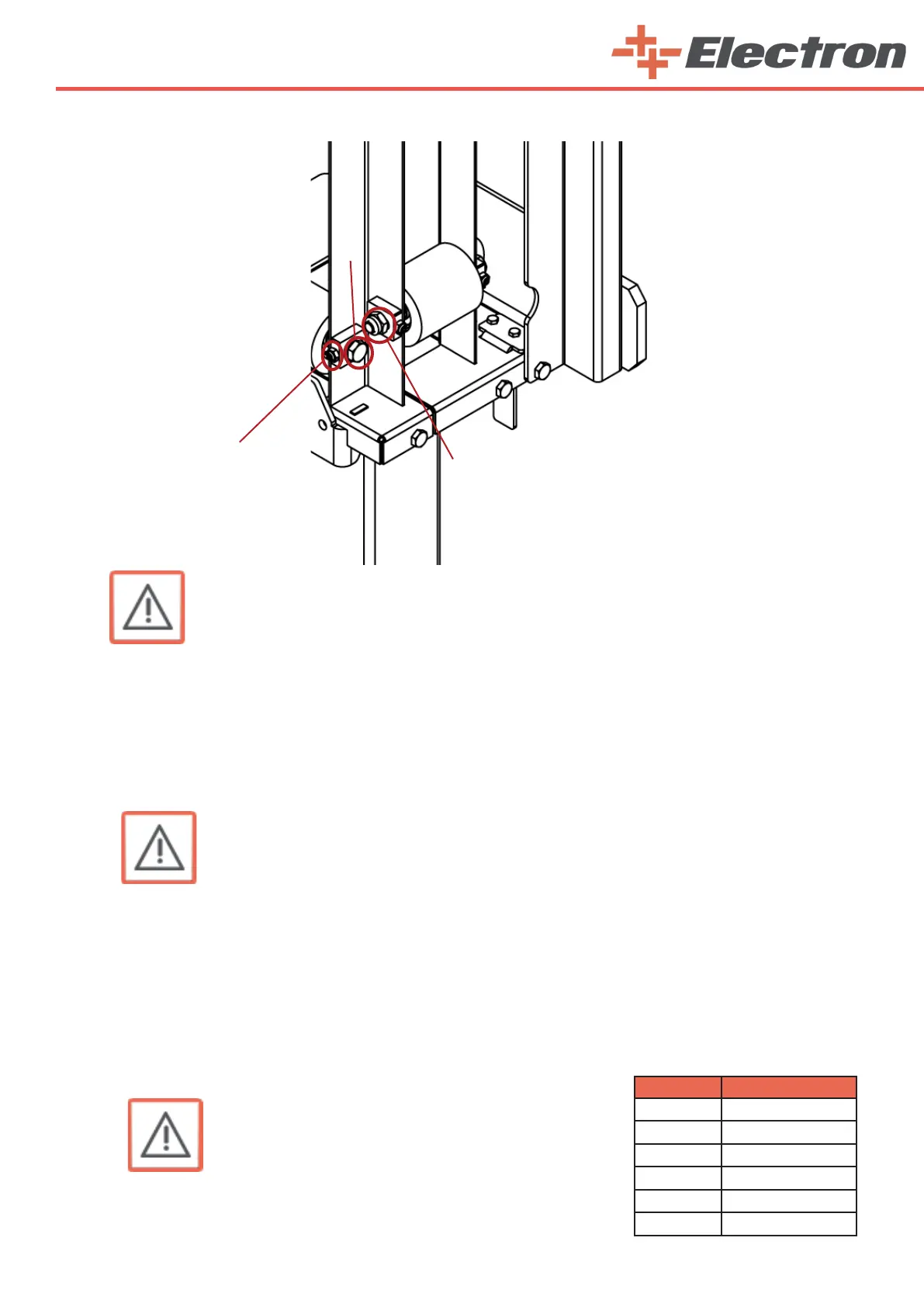 Electron