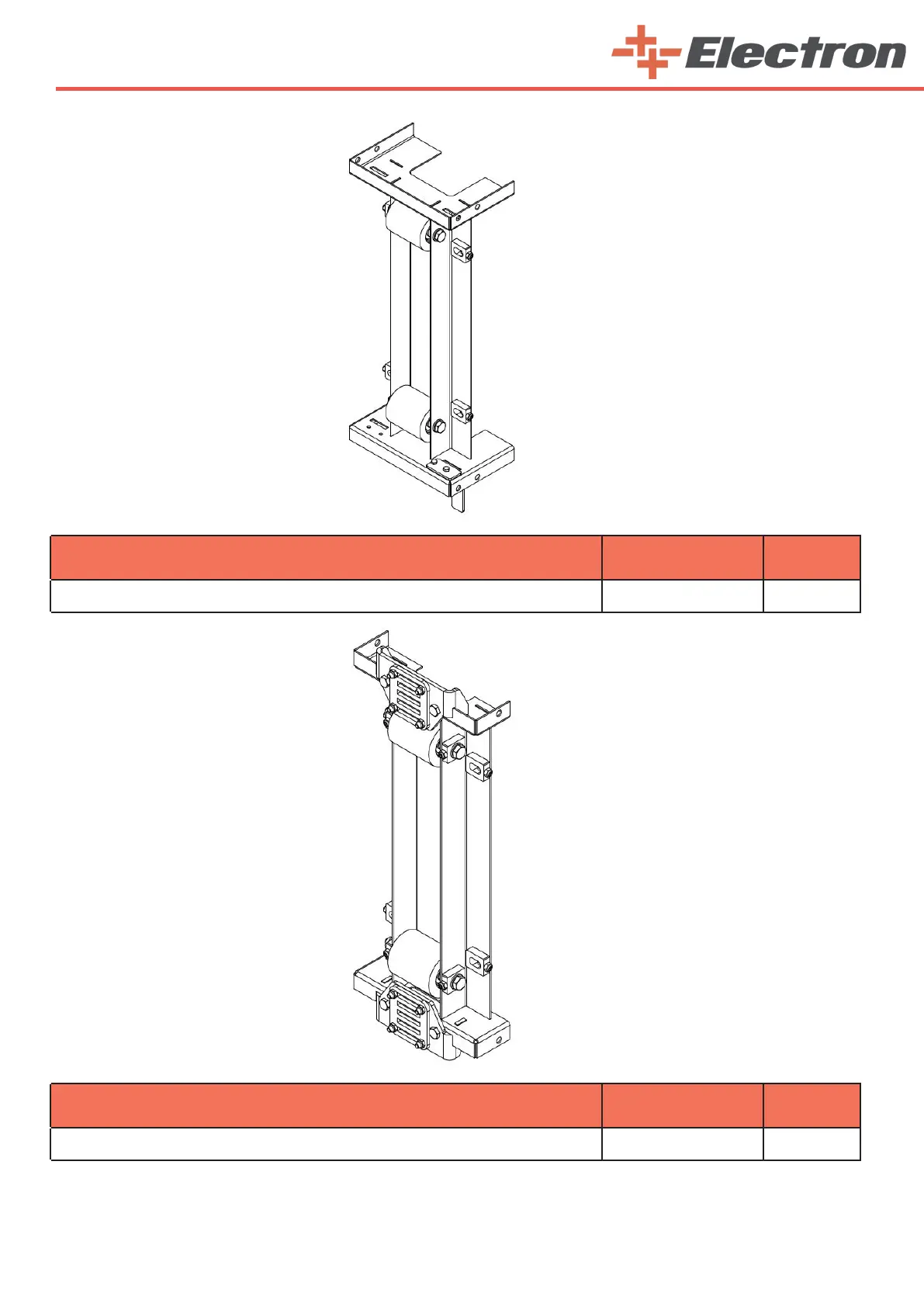 Electron