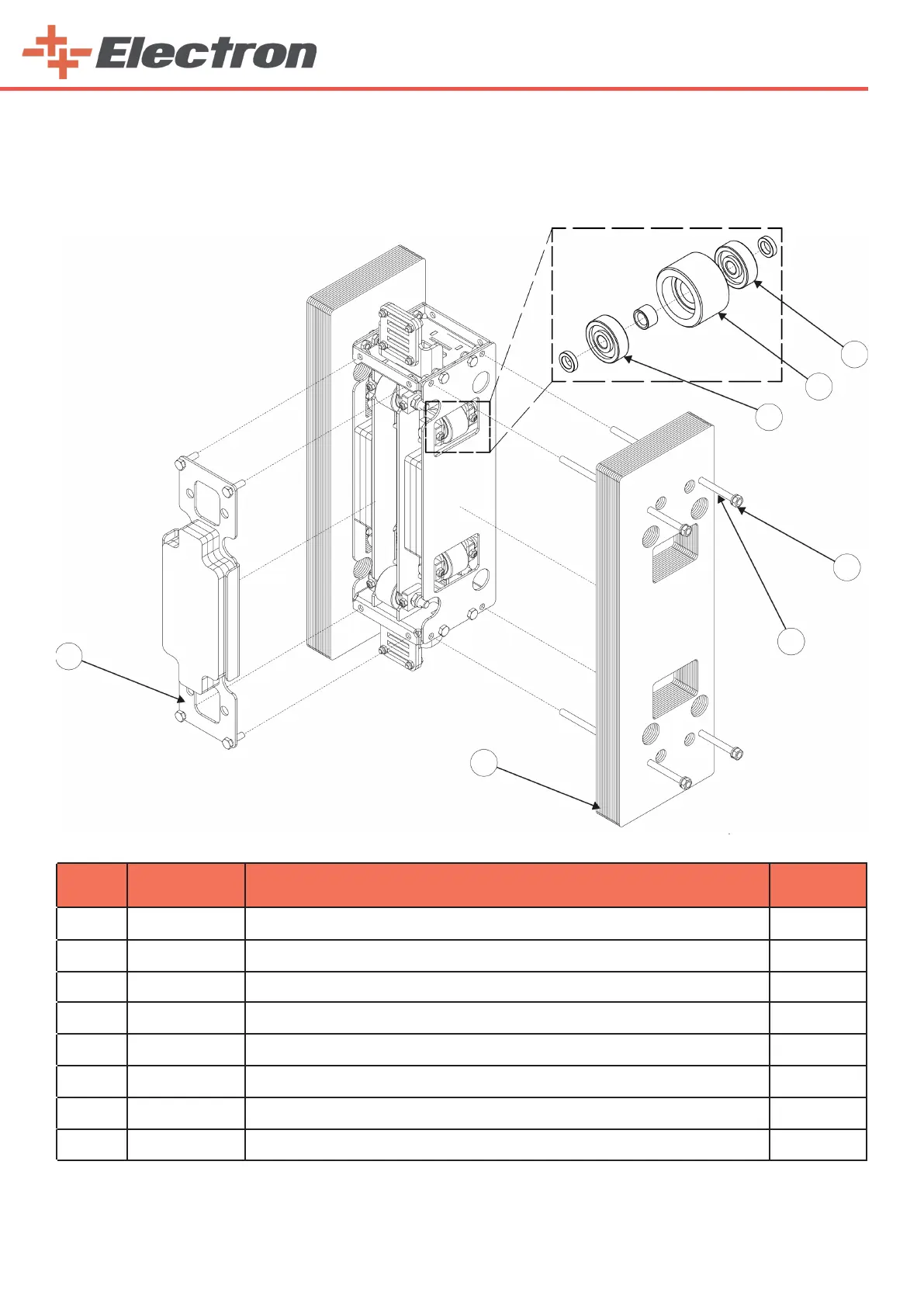 Electron