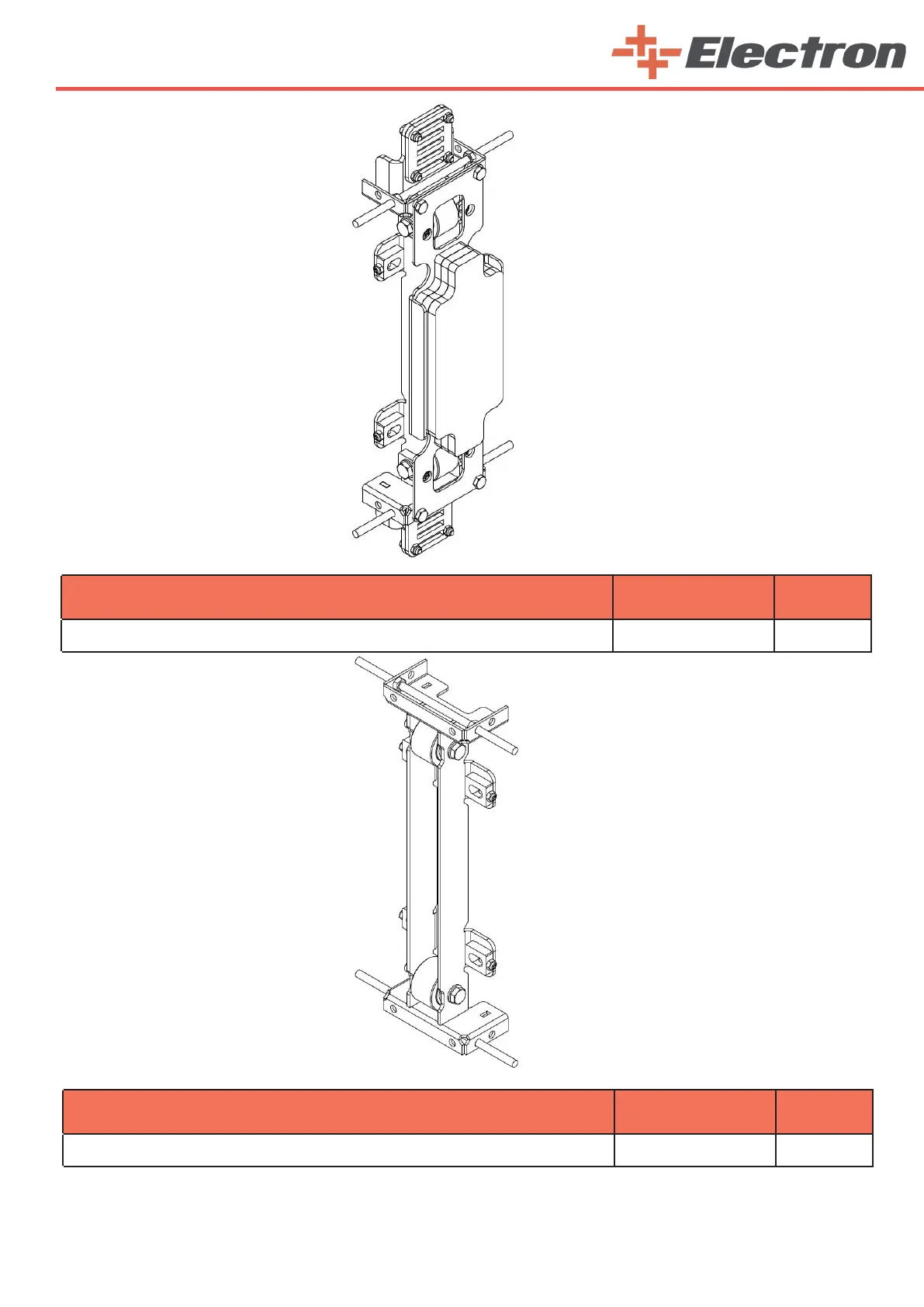 Electron