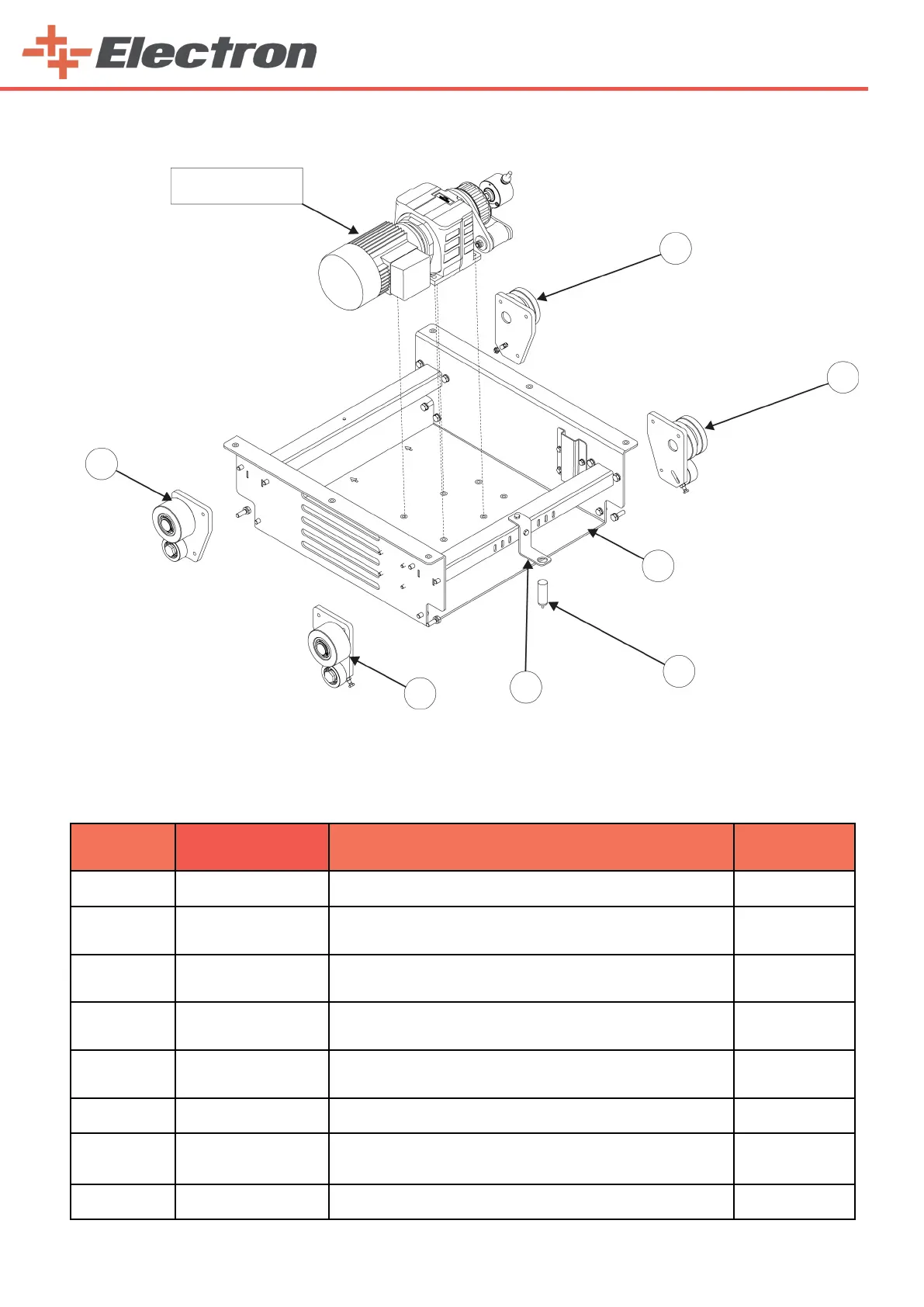 Electron