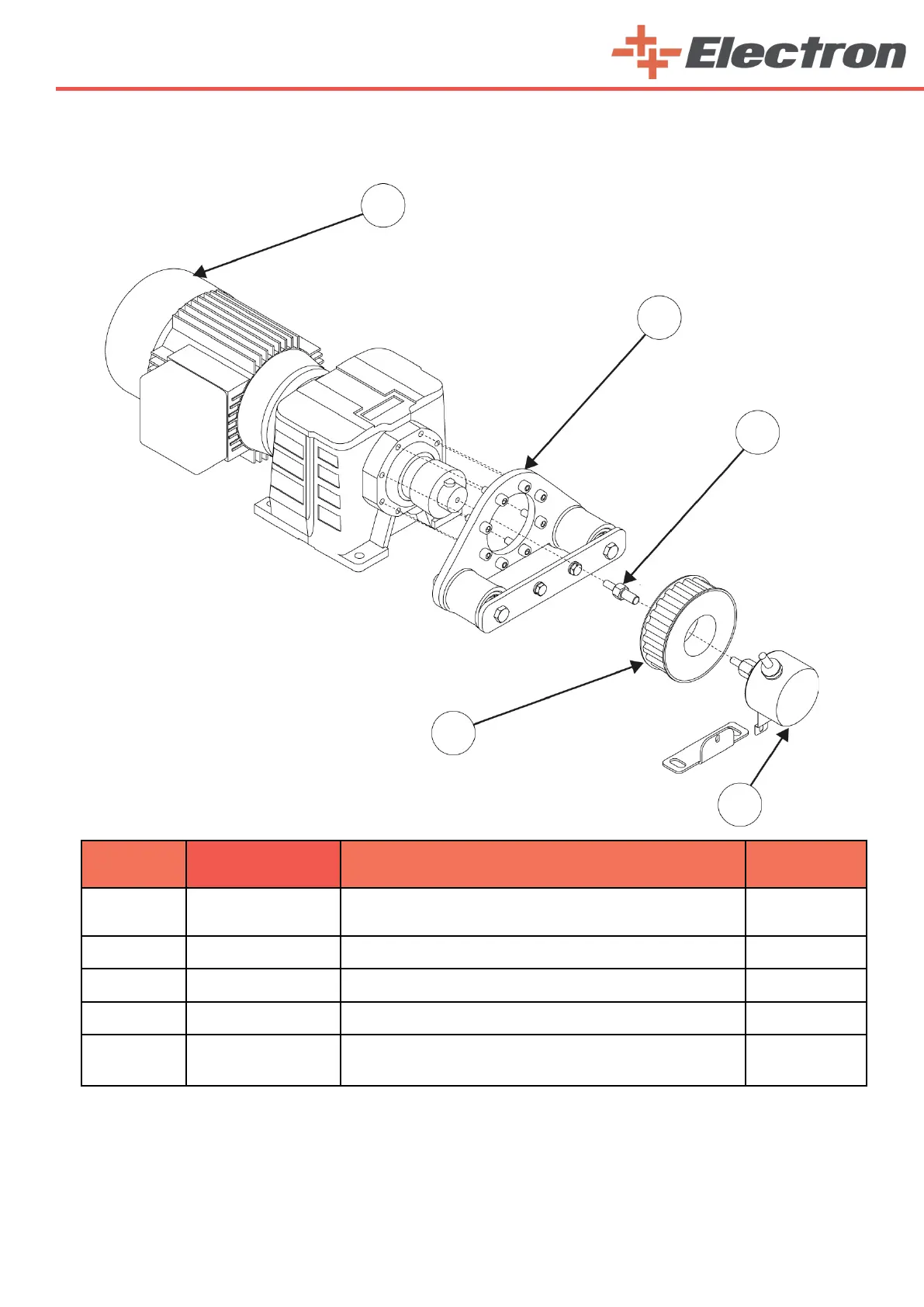 Electron