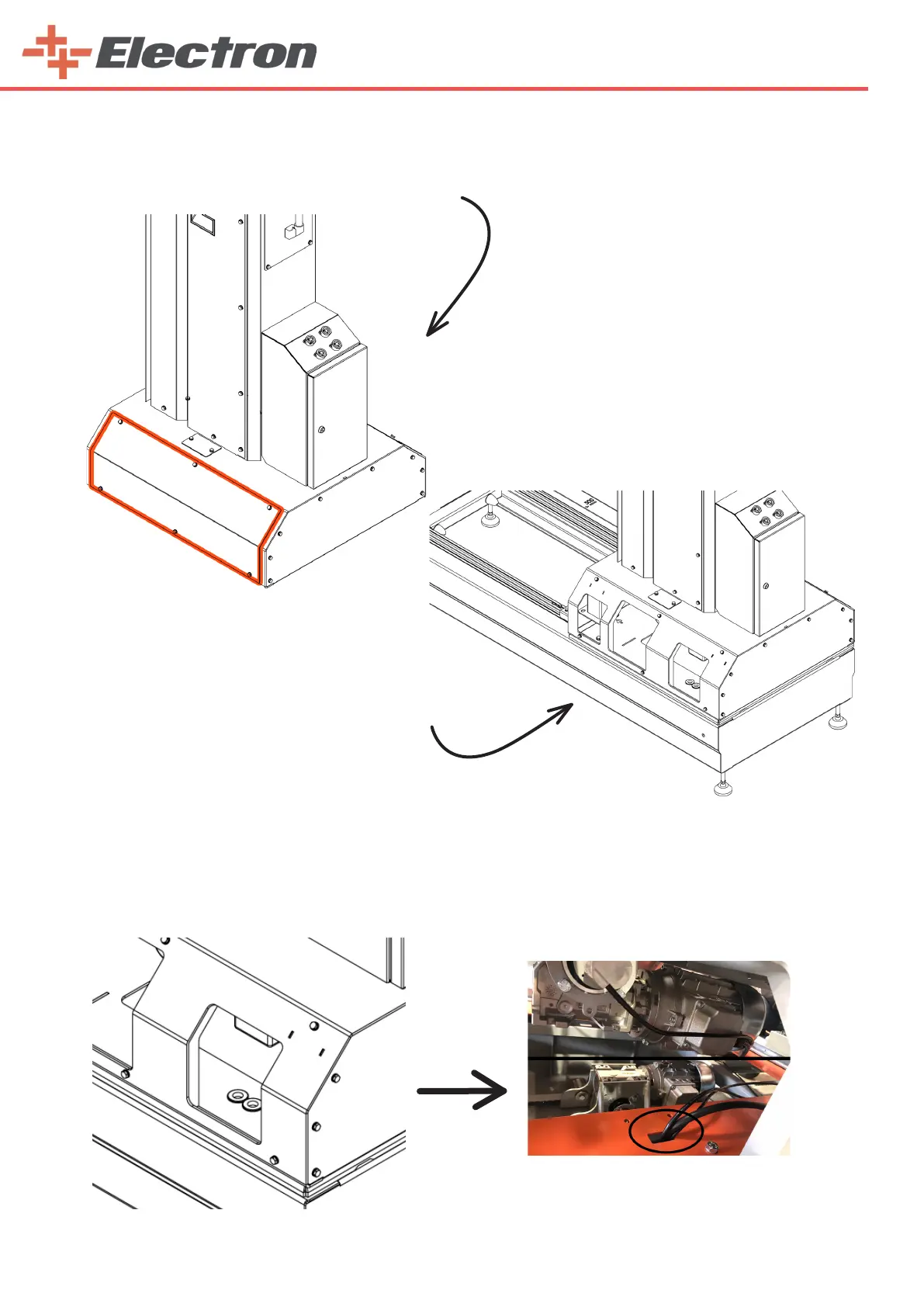 Electron