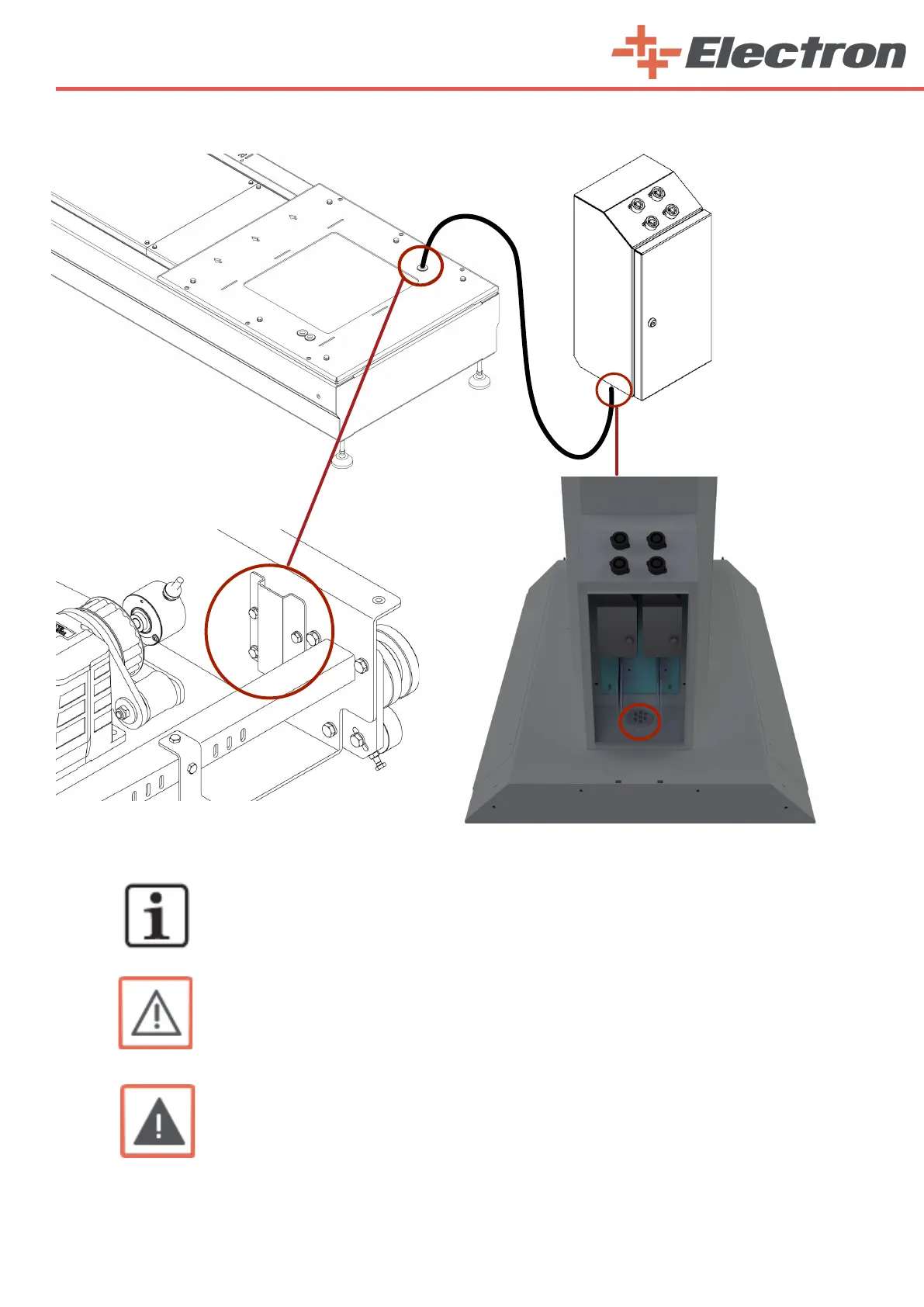 Electron