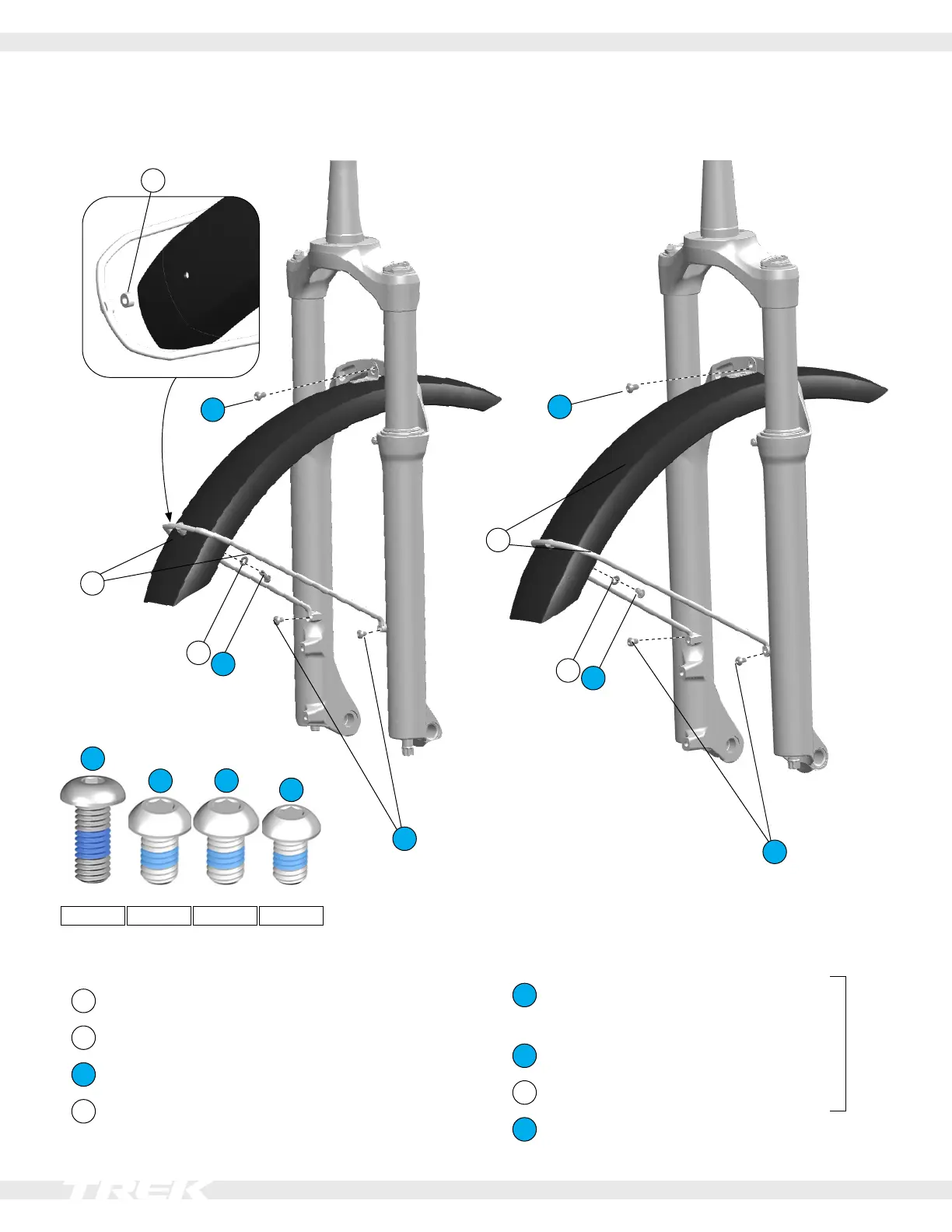 TREK