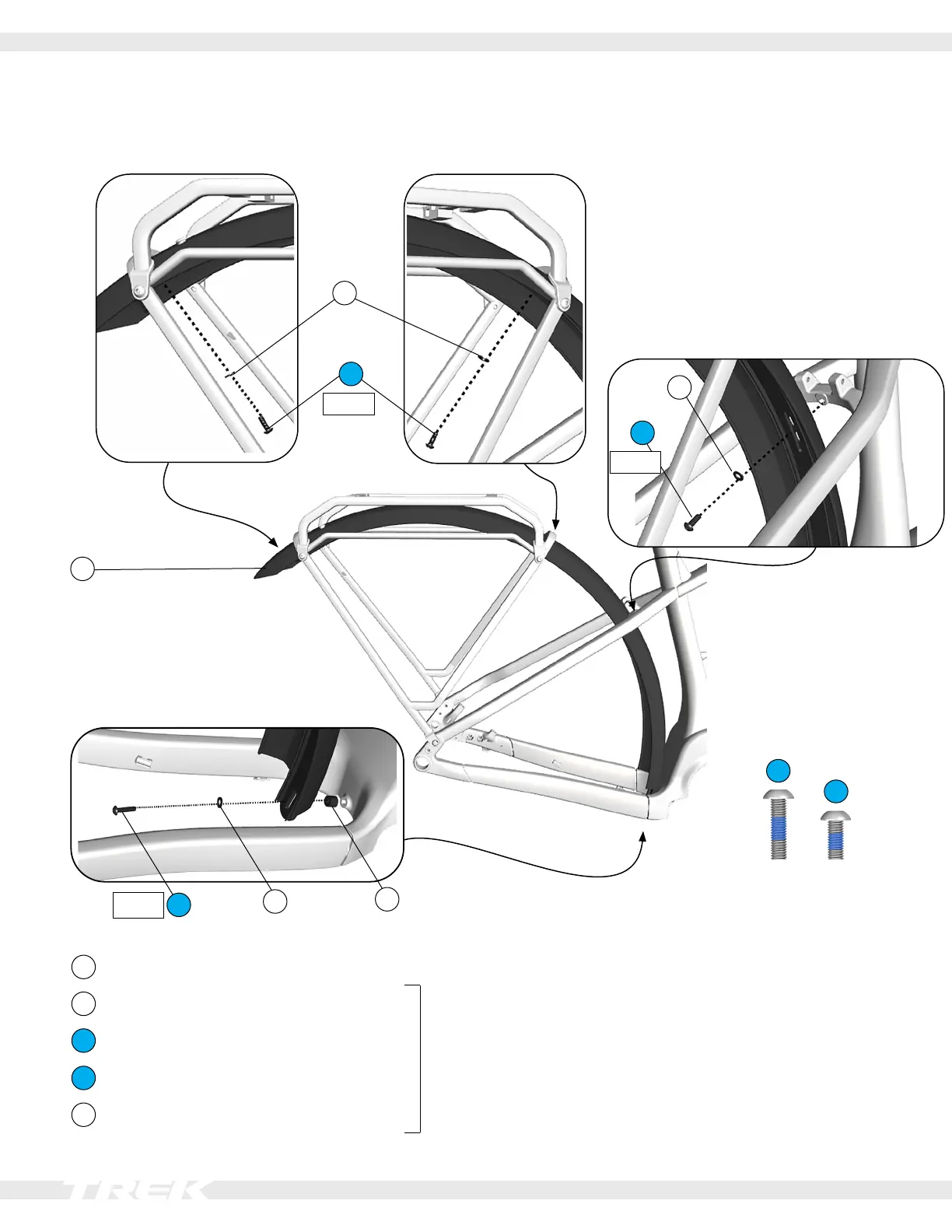 TREK