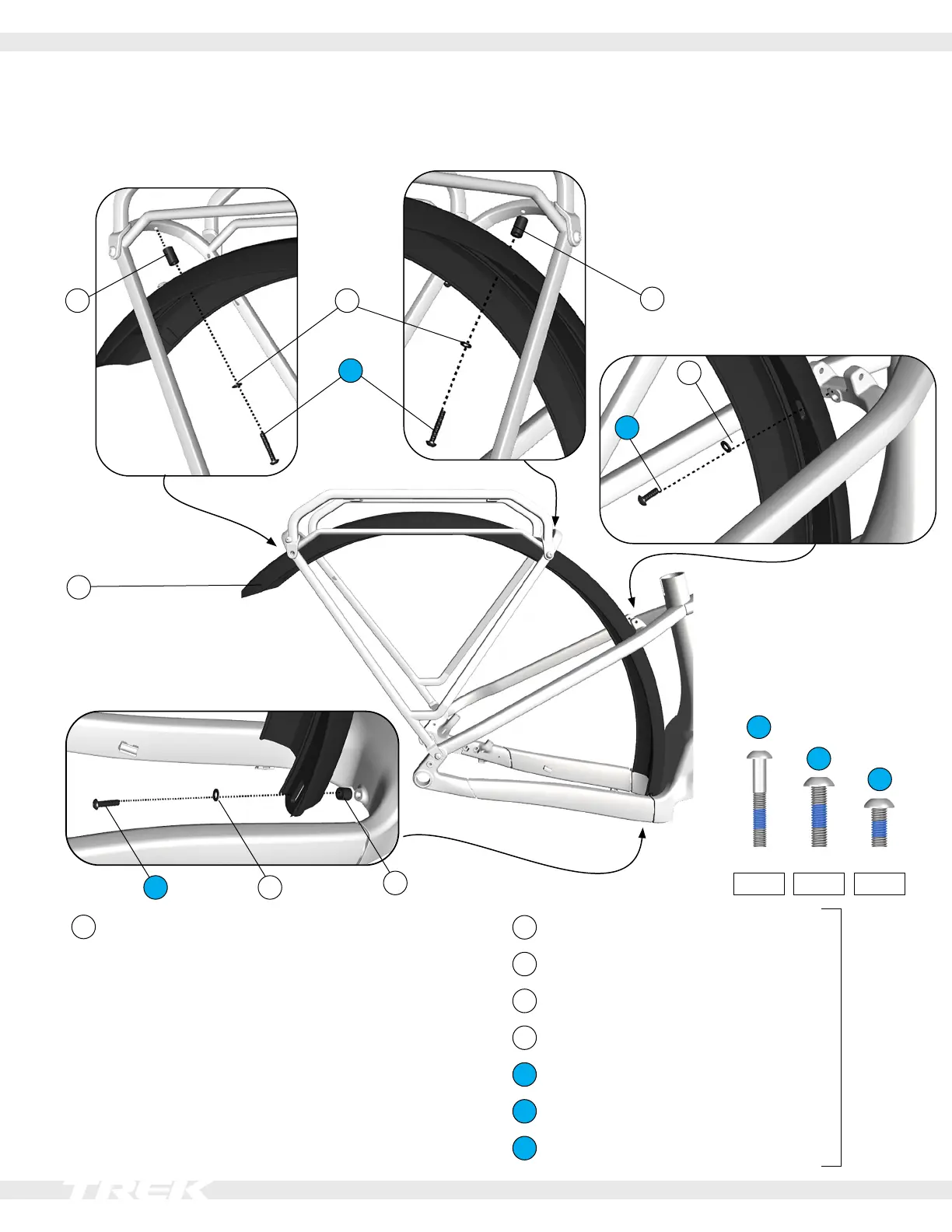 TREK