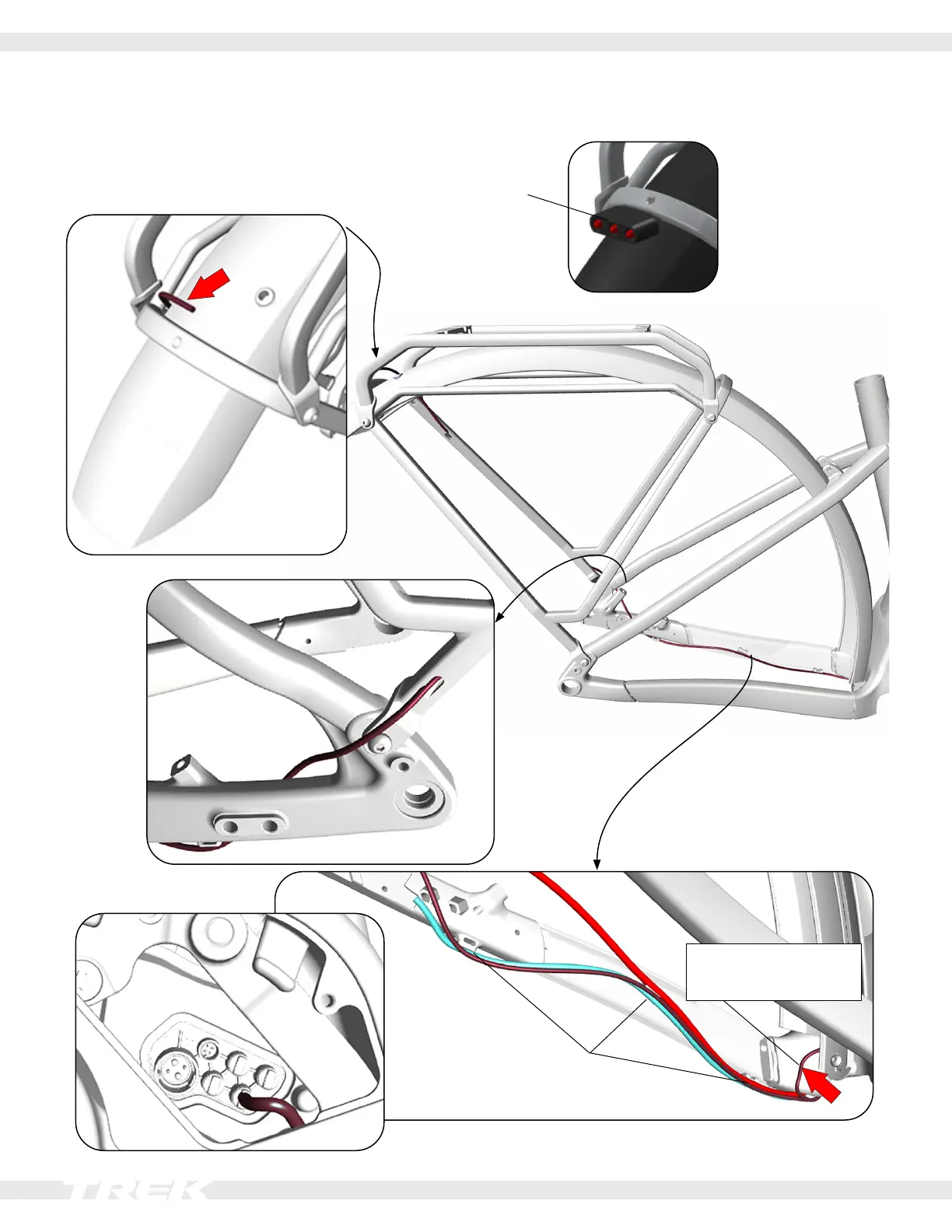 TREK