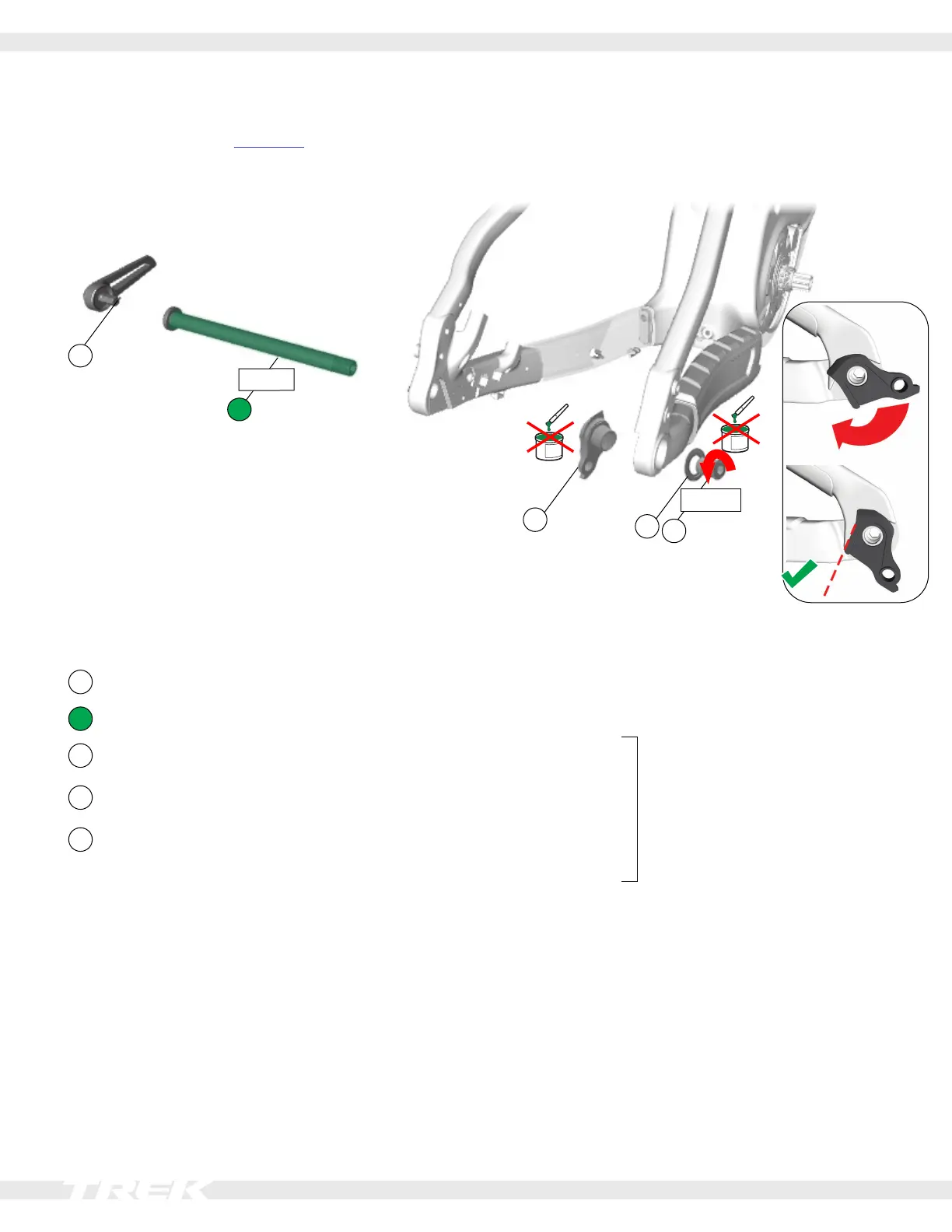 TREK