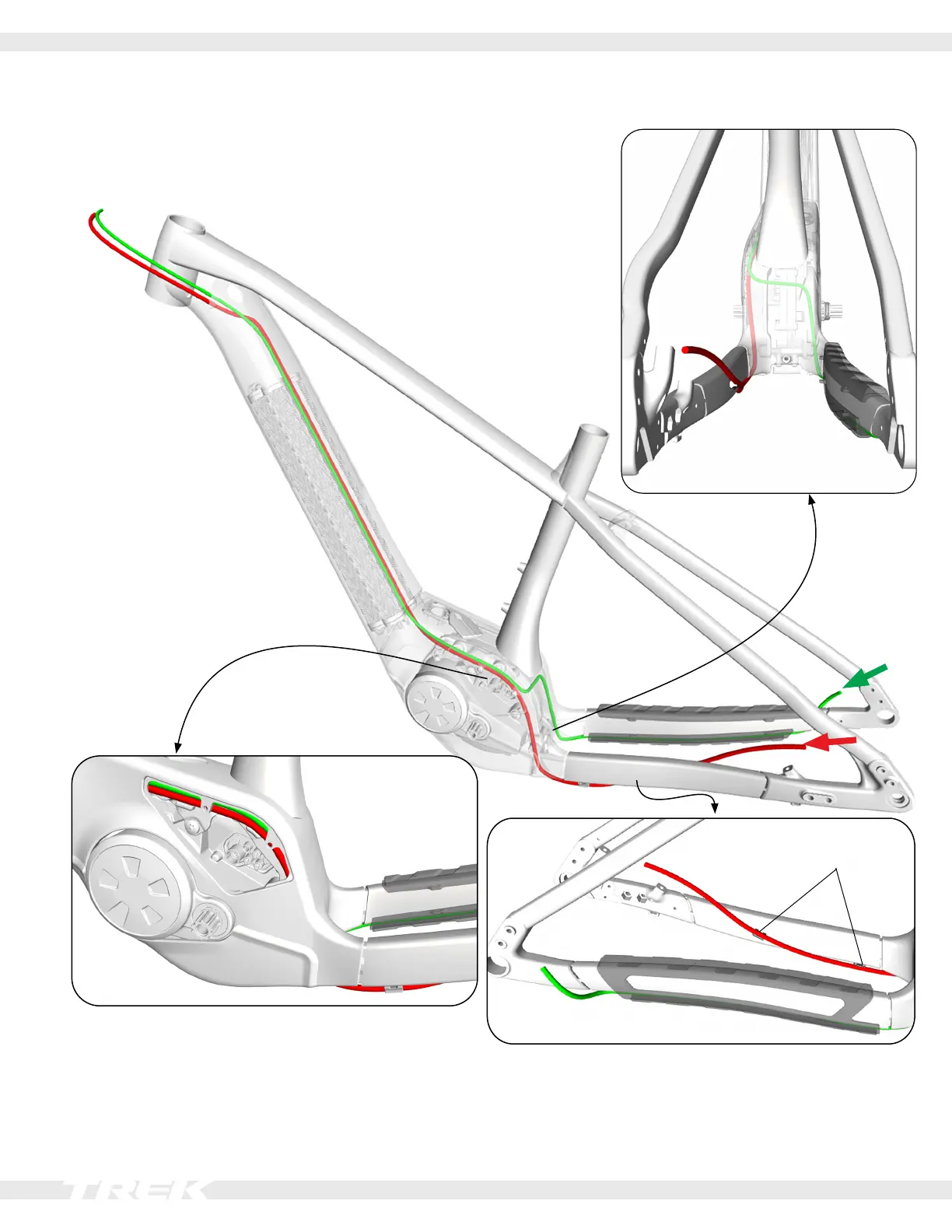 TREK