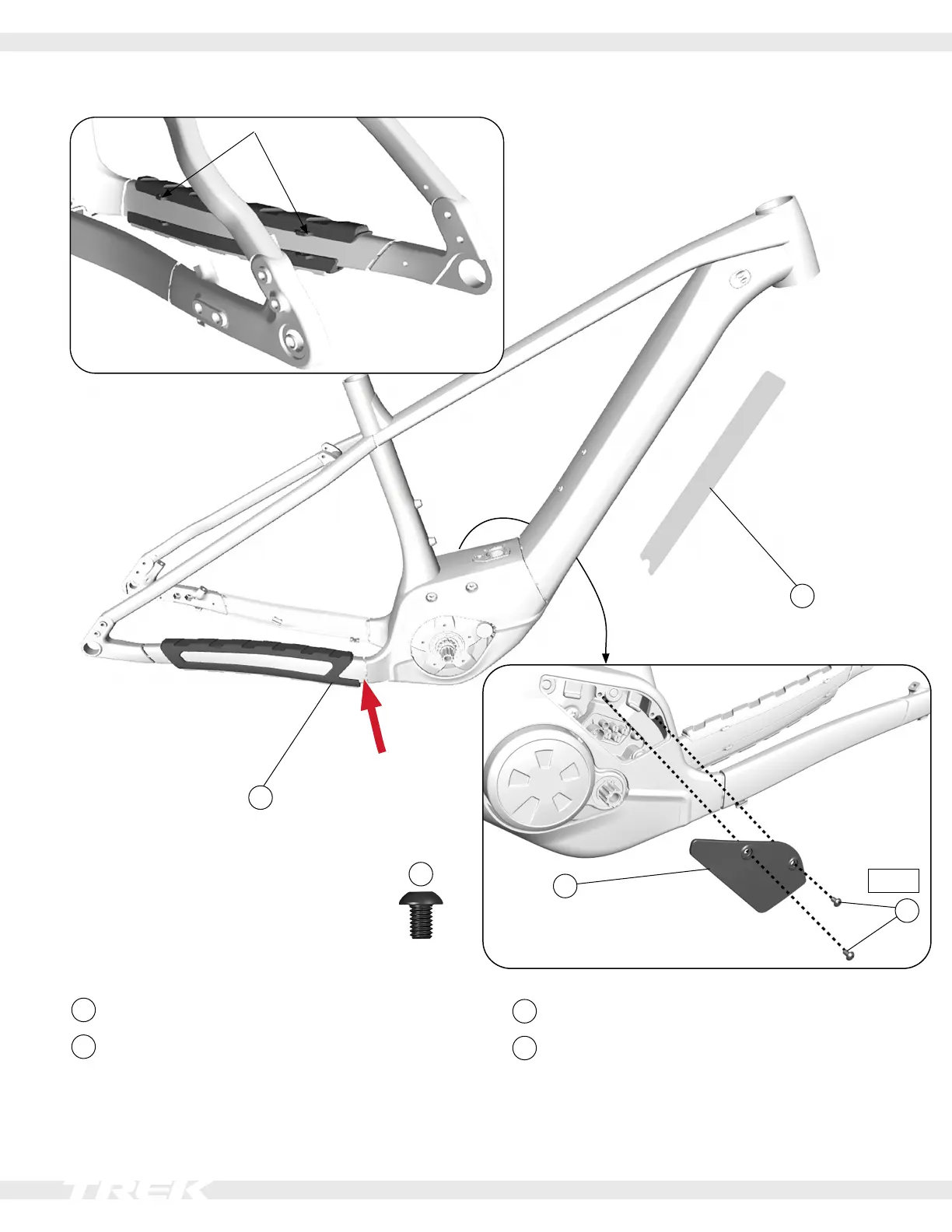 TREK