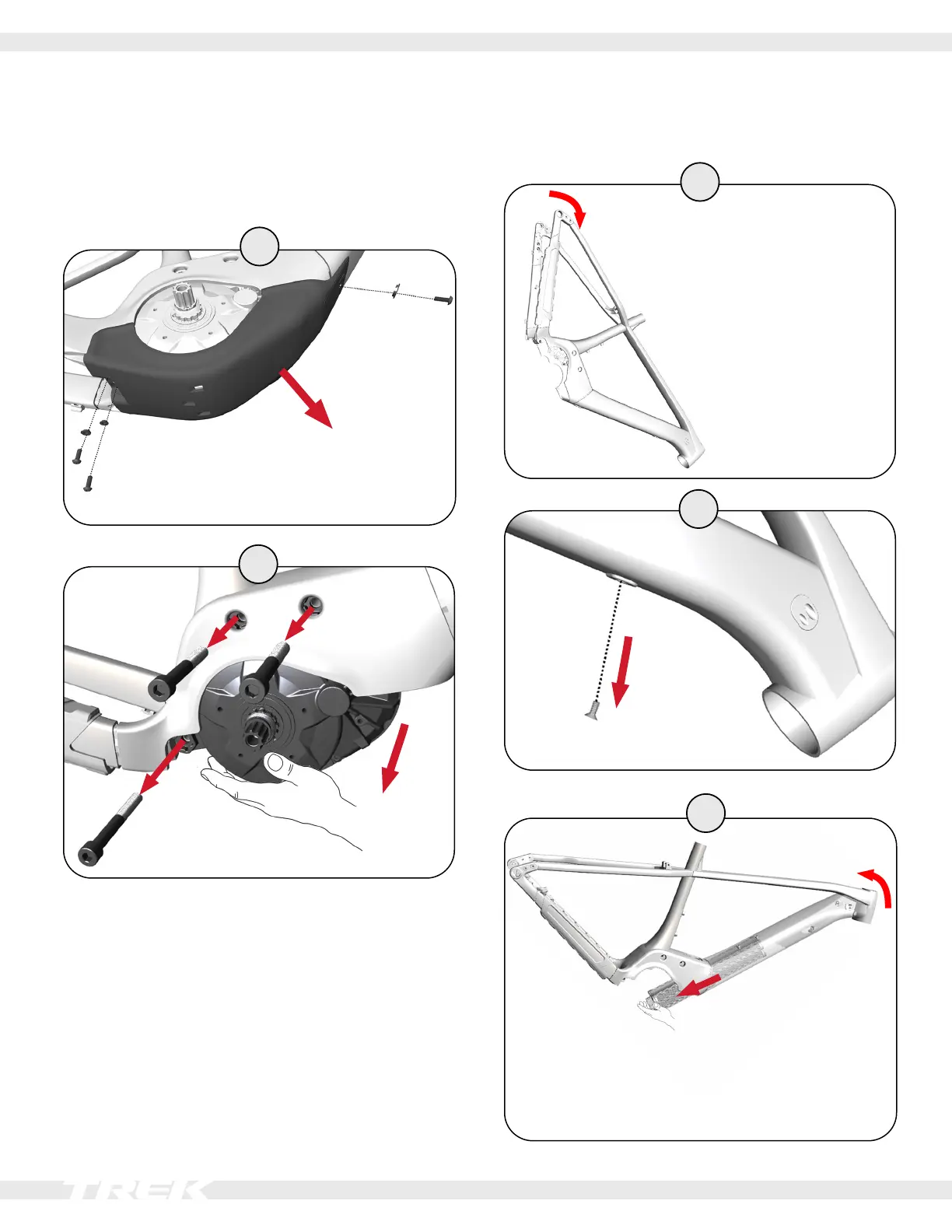 TREK