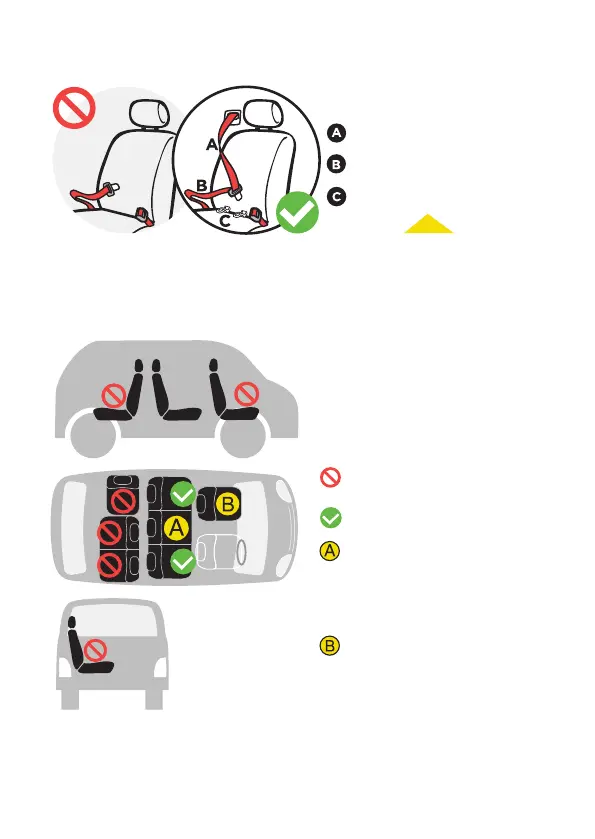 A
B
C
A
B
C

B
A

A

B