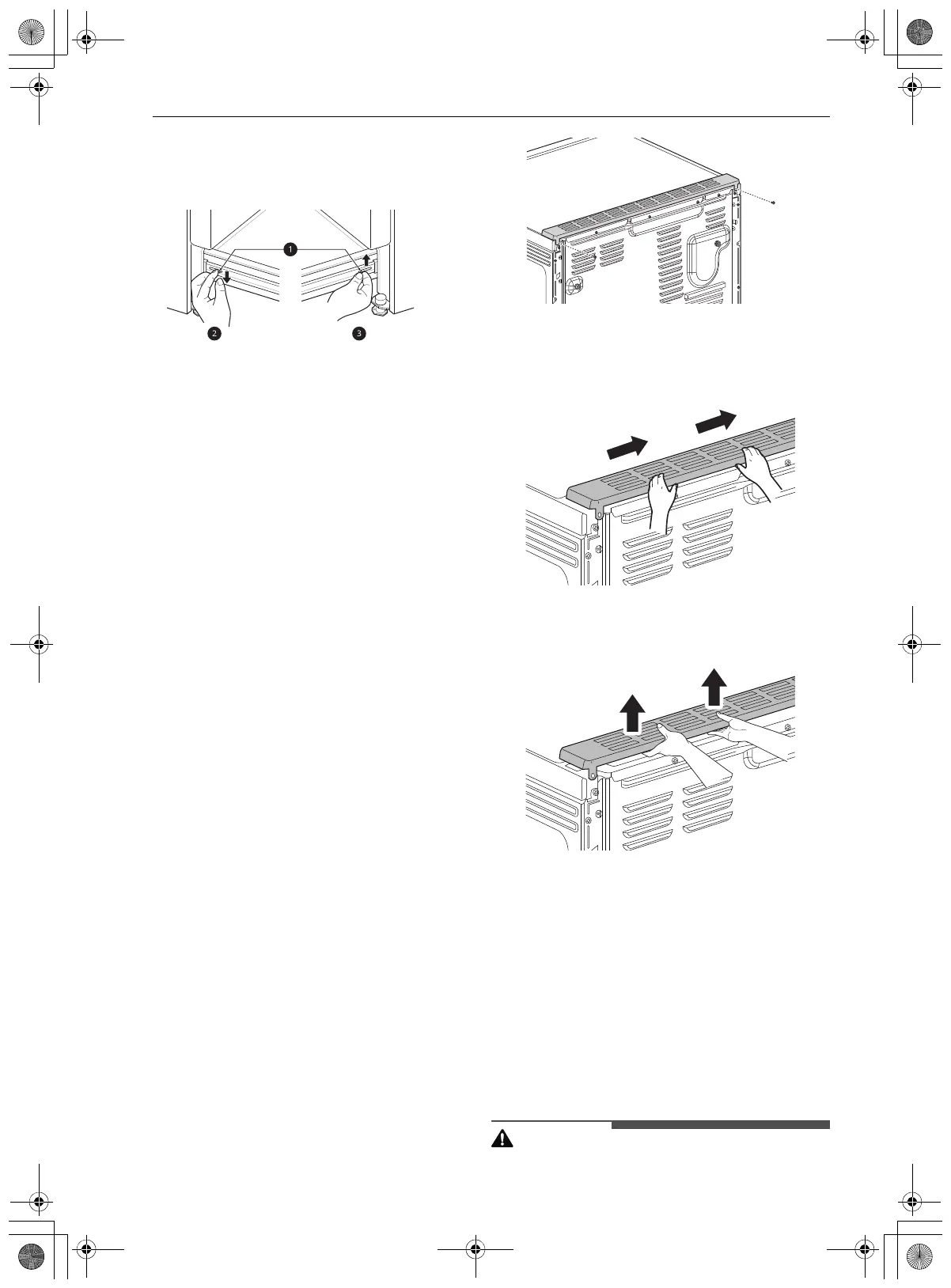 1

2

3