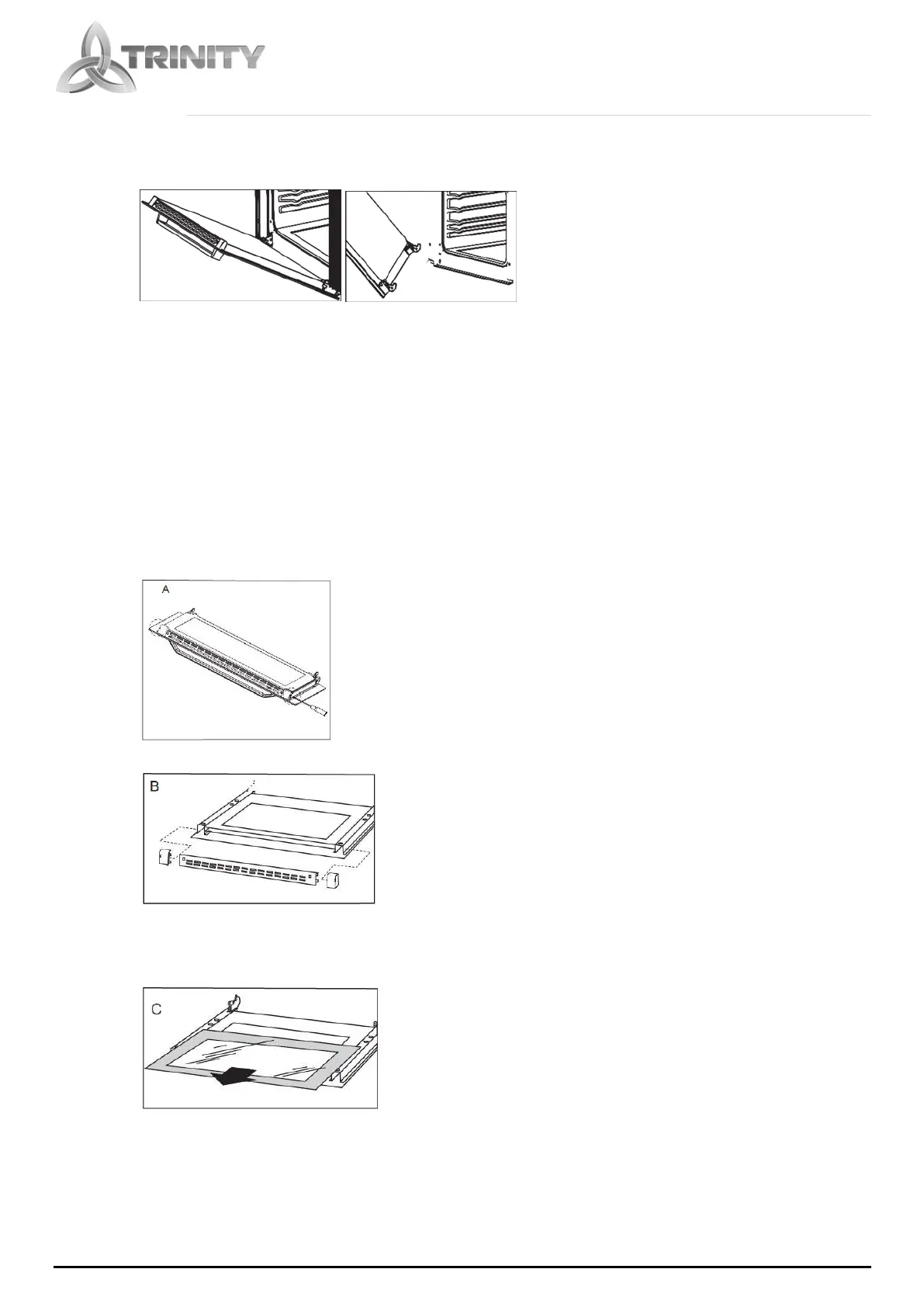 TRINITY

A

B

C