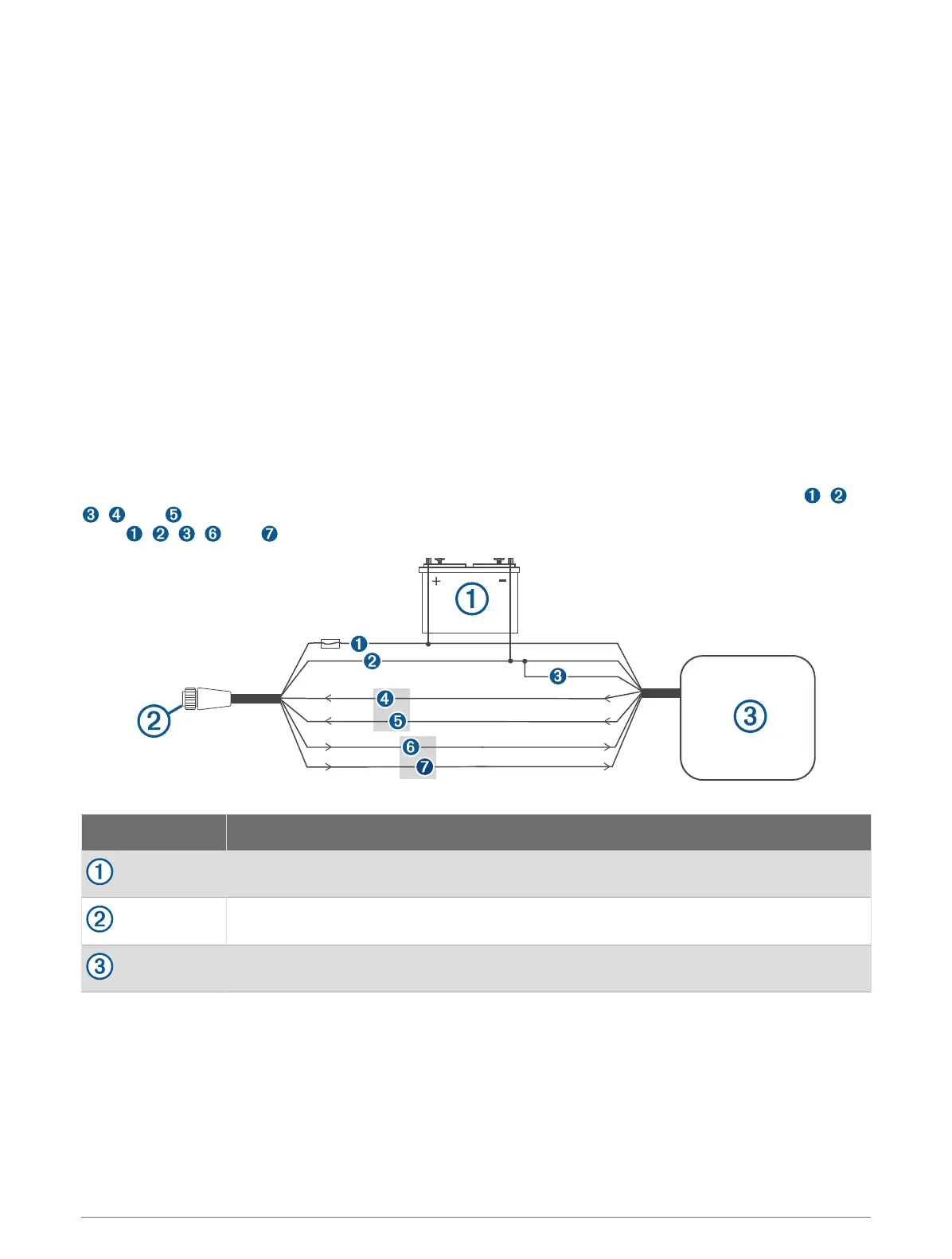 ❶ ❷
❸ ❹ ❺
❶ ❷ ❸ ❻ ❼

+ −
①
❶
❷
❸
❹
❺
❻
❼
②
③

| | |
|---|---|
| ① | |
| ② | |
| ③ | |