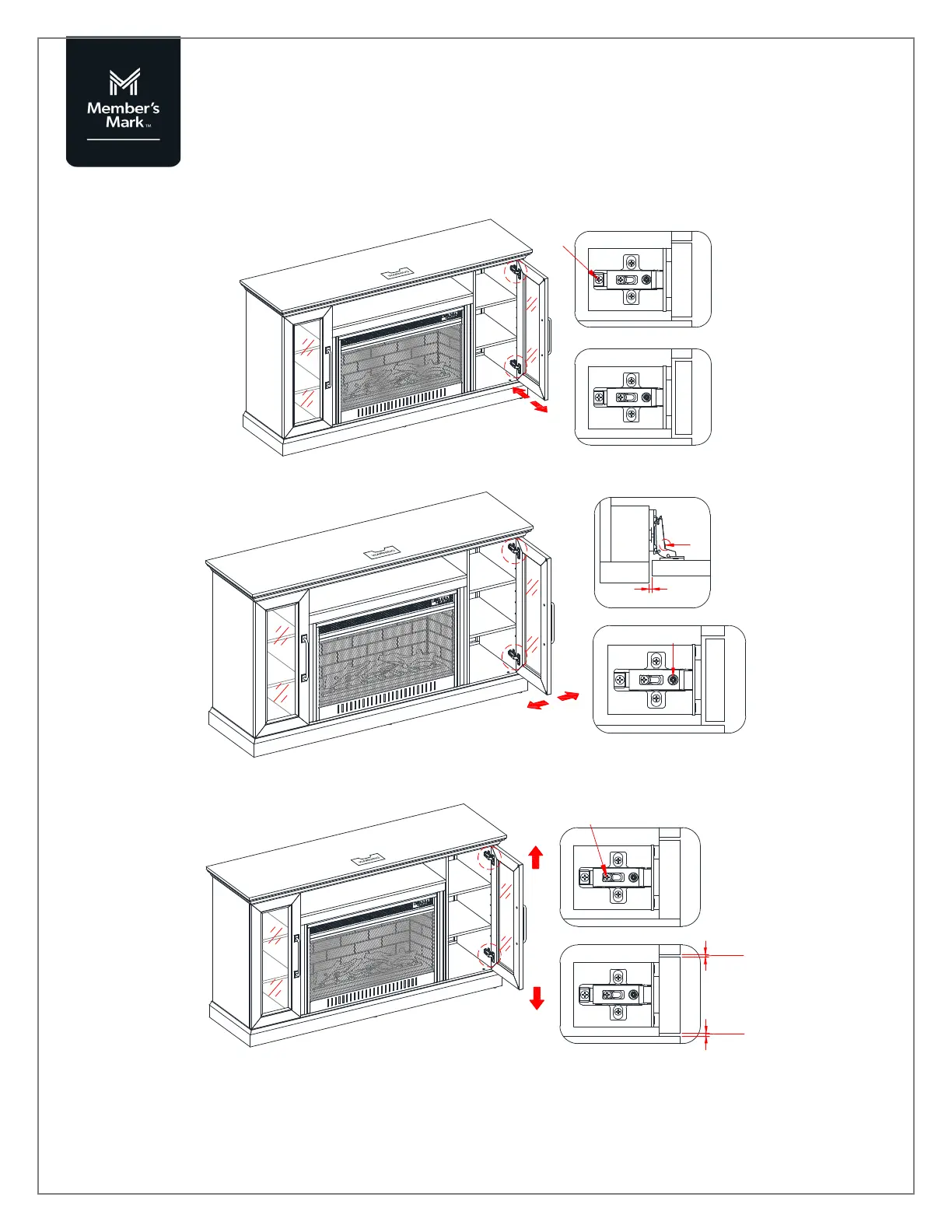 Member's Mark™