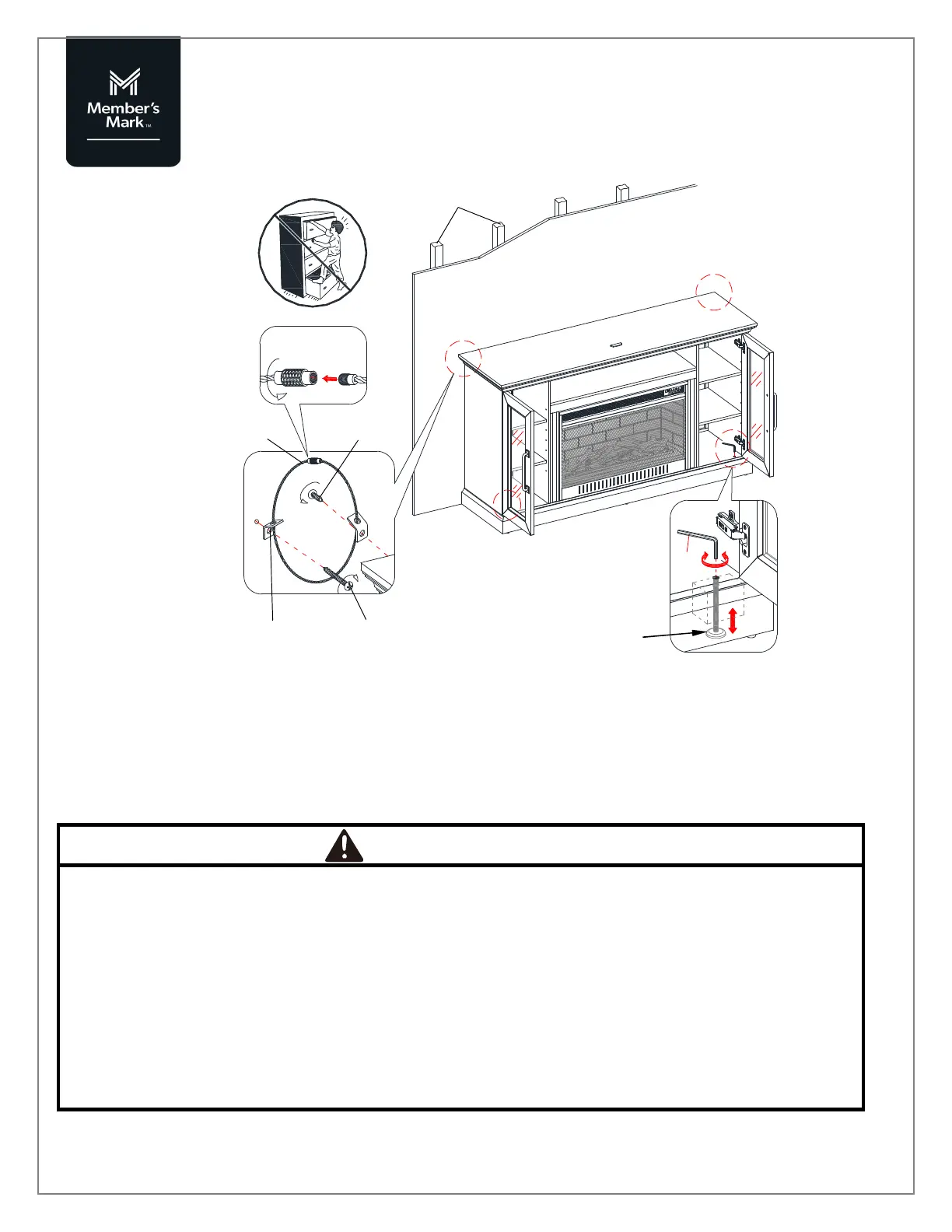 Member's Mark™