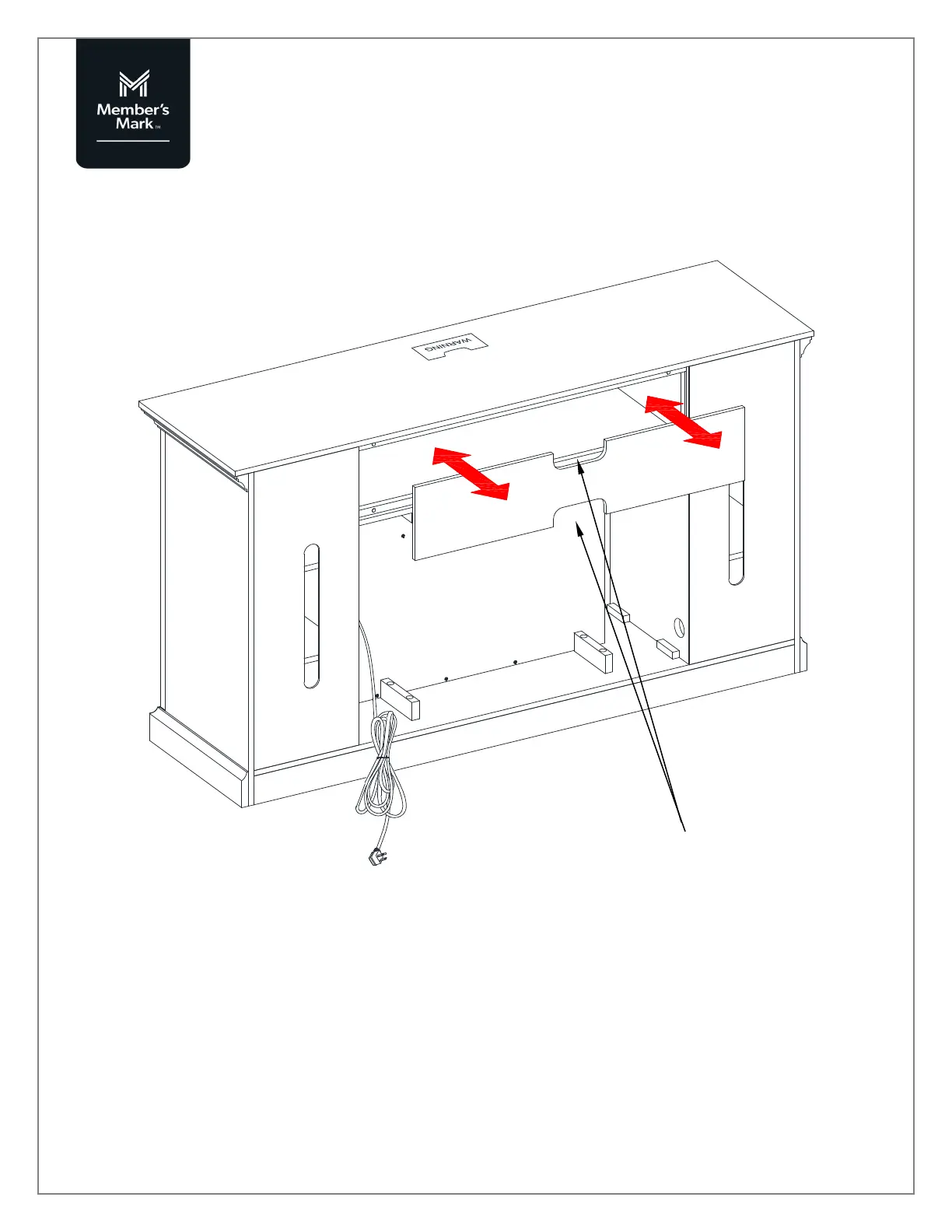 Member's Mark™

WARNING