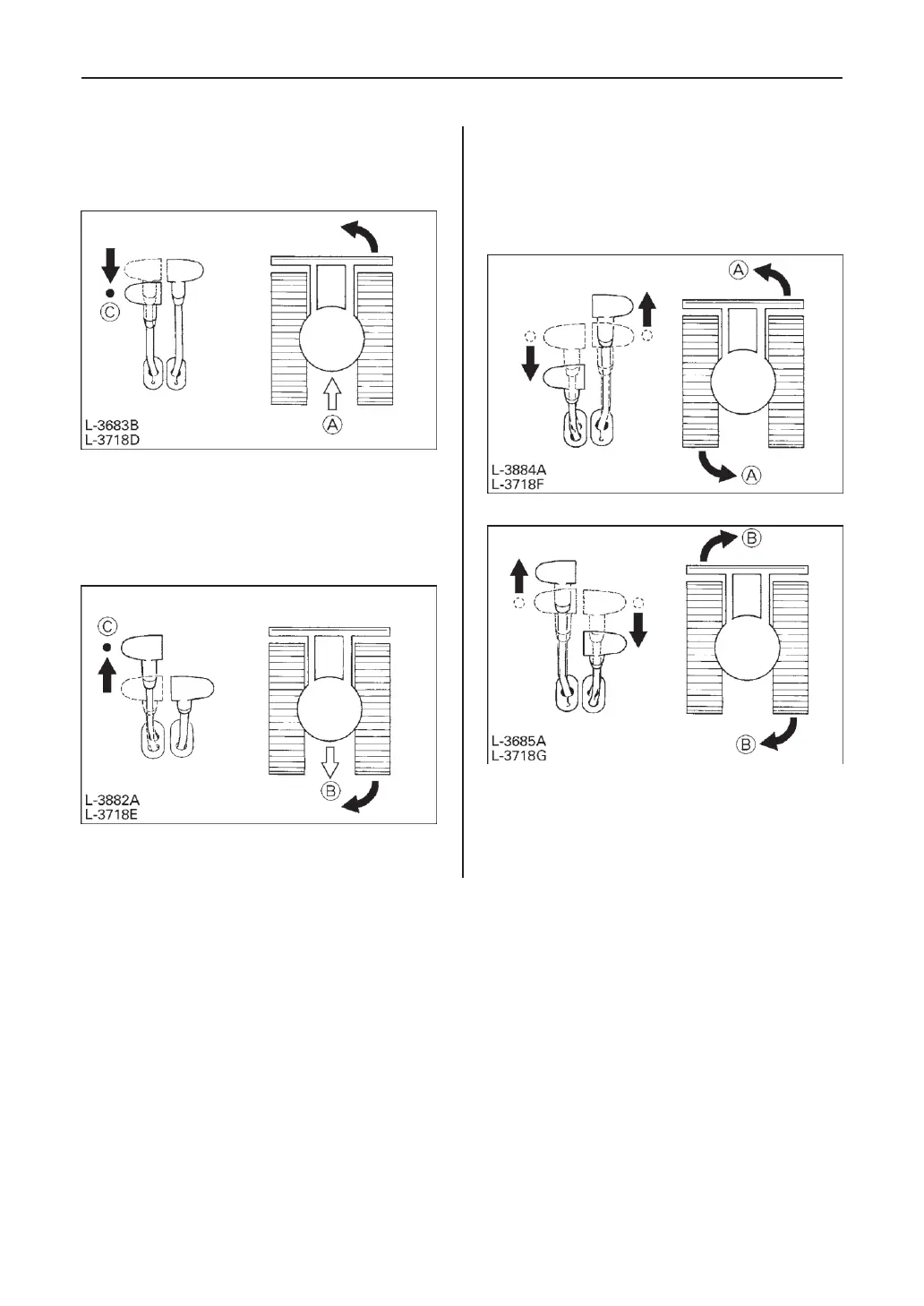 C

A

L-3683B
L-3718D

C

B

L-3882A
L-3718E

A

A

L-3884A
L-3718F

B

B

L-3685A
L-3718G