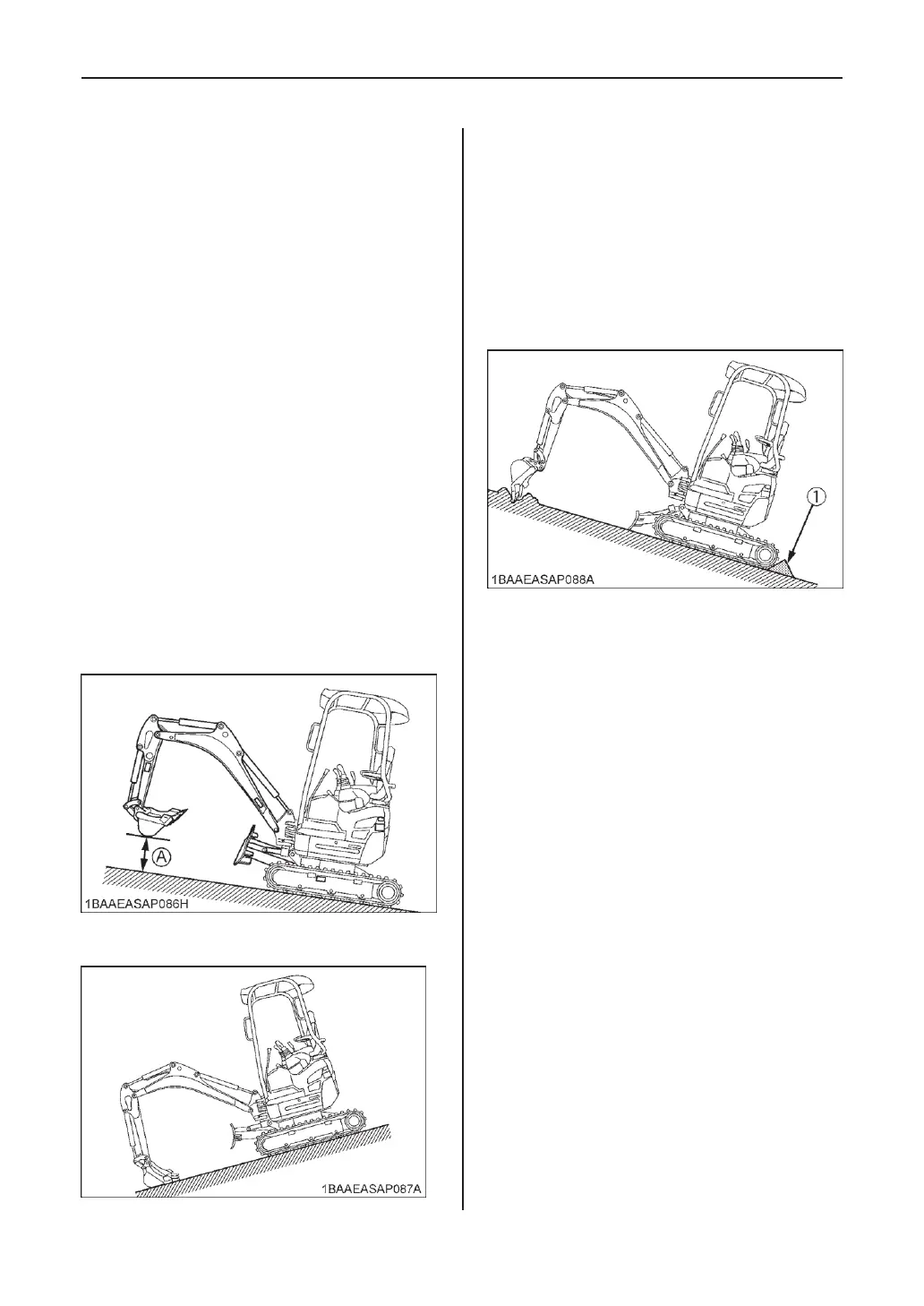 A

1BAAEASAP086H

1BAAEASAP087A

1

1BAAEASAP088A