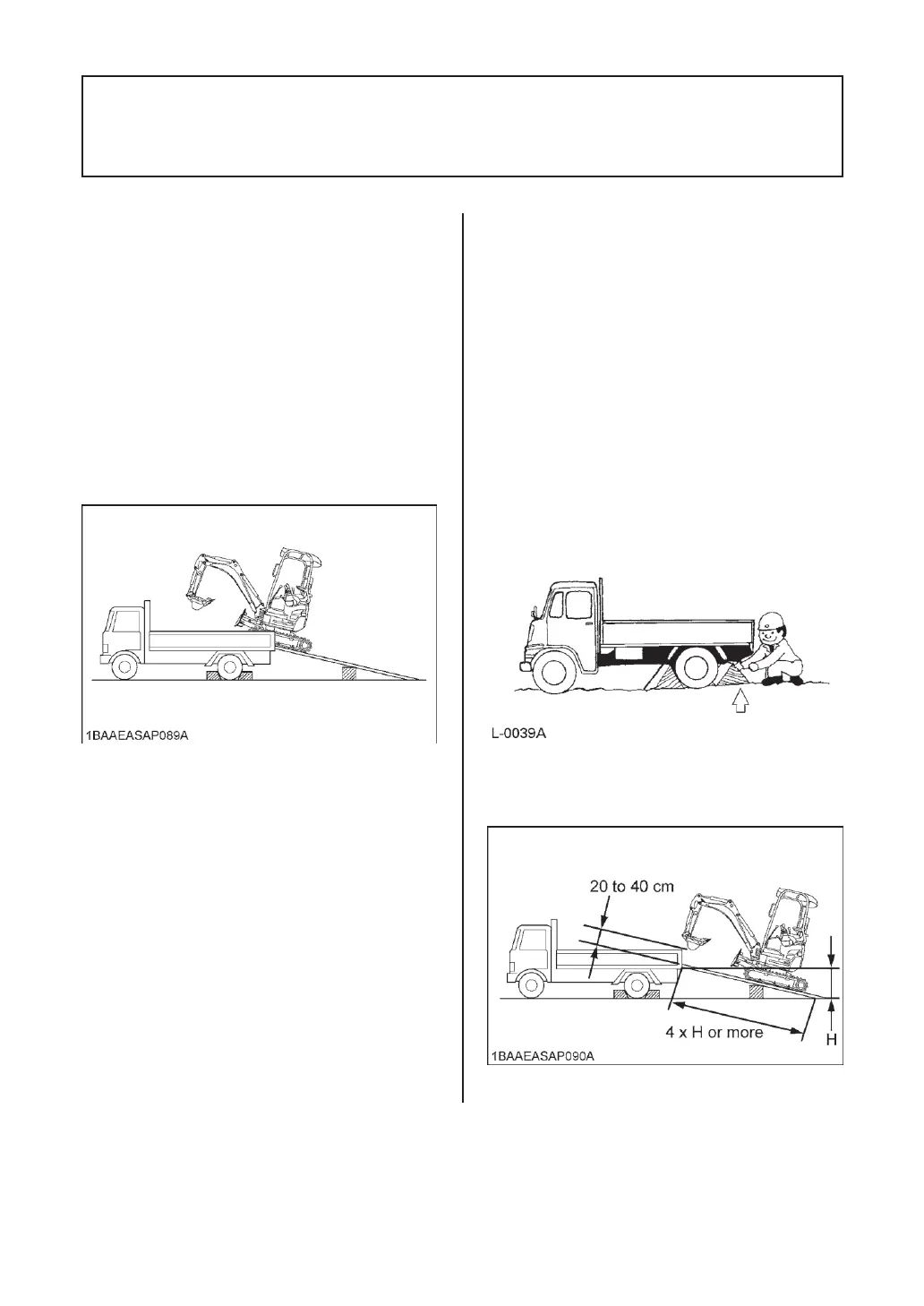 1BAAEASAP089A

L-0039A

20 to 40 cm

4 x H or more

H

1BAAEASAP090A