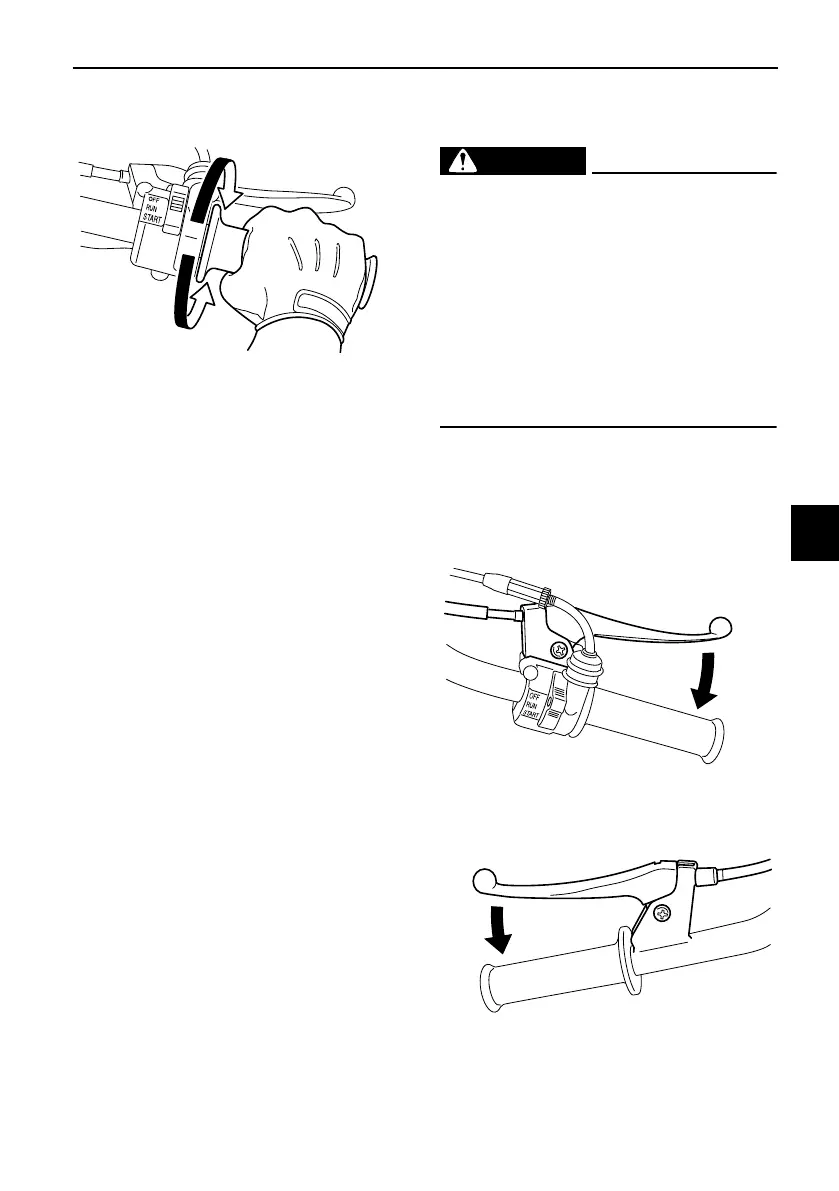 OFF
RUN
START

OFF
RUN
START