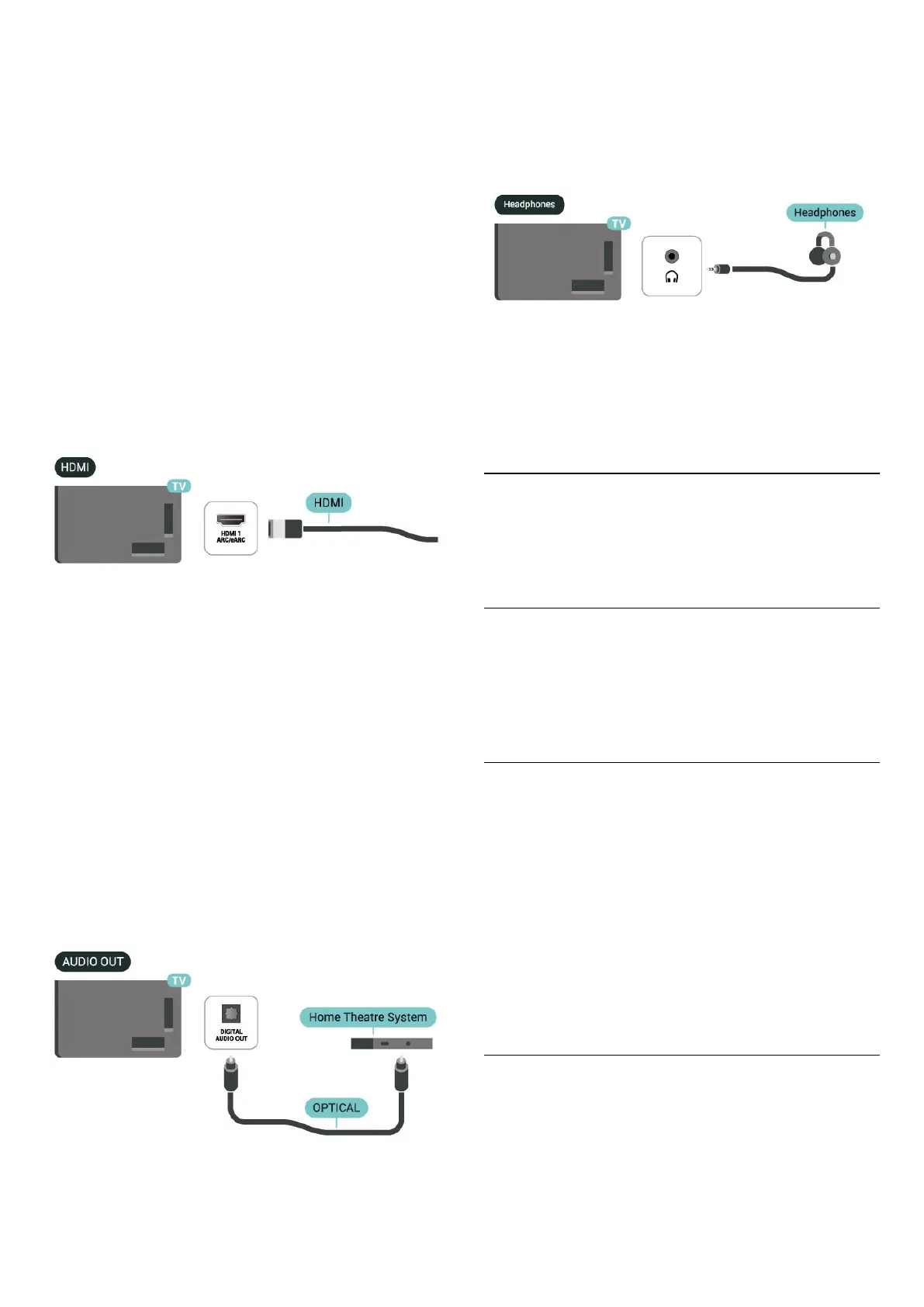 HDMI

TV

HDMI 1
ARC/eARC

HDMI

AUDIO OUT

TV

DIGITAL
AUDIO OUT

Home Theatre System

OPTICAL

Headphones

TV

Headphones