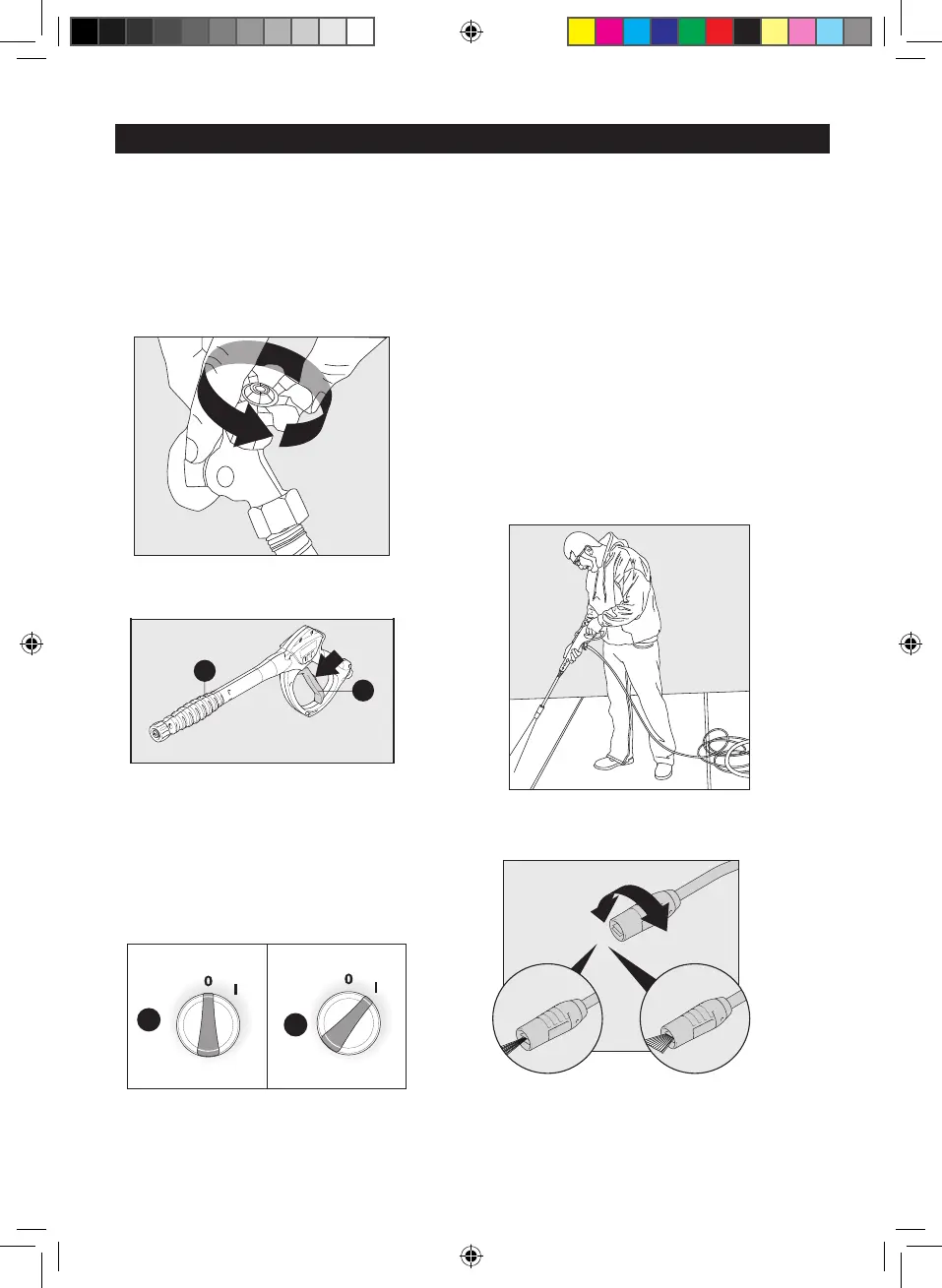 0 I

0 I