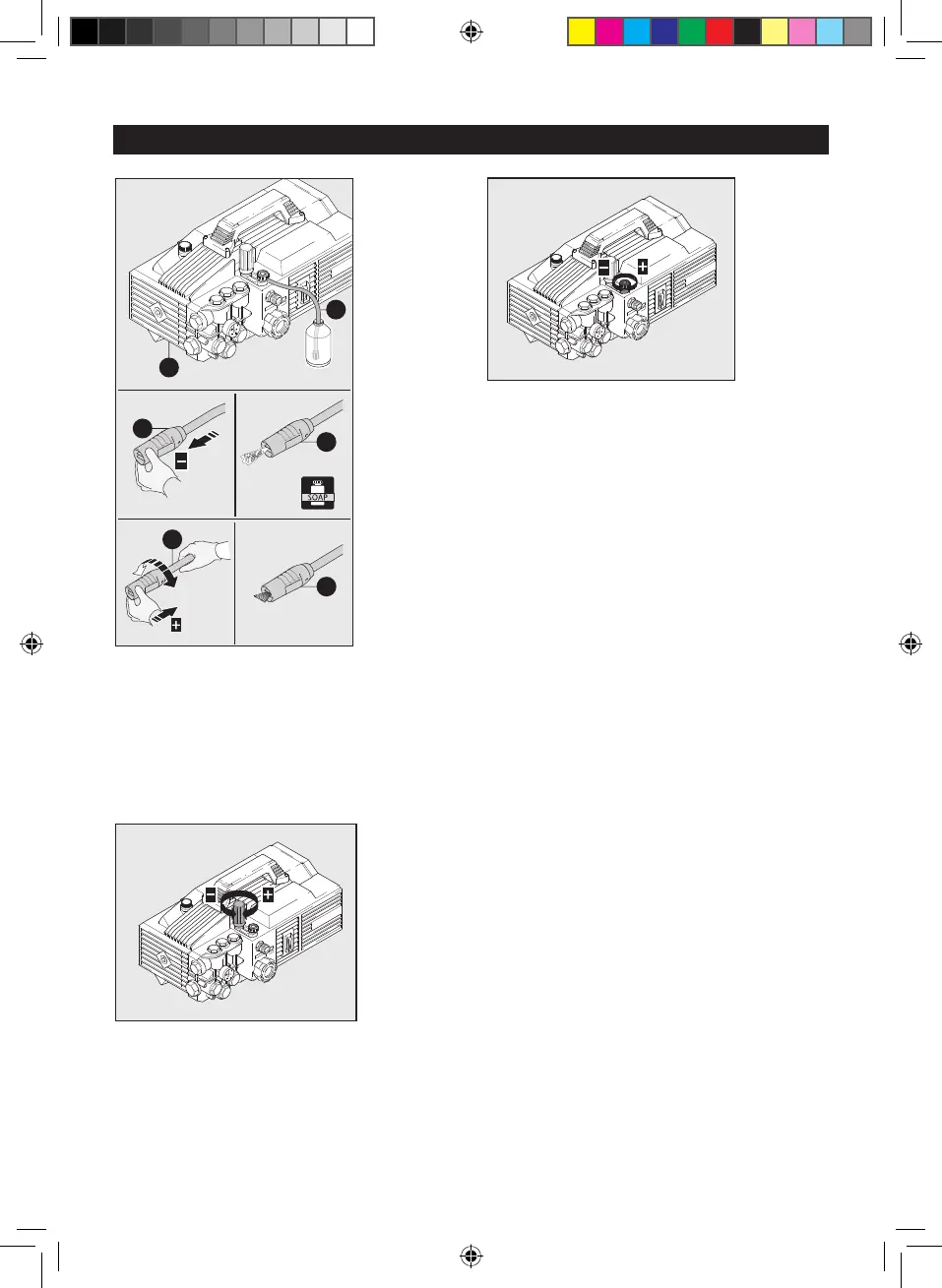 SOAP