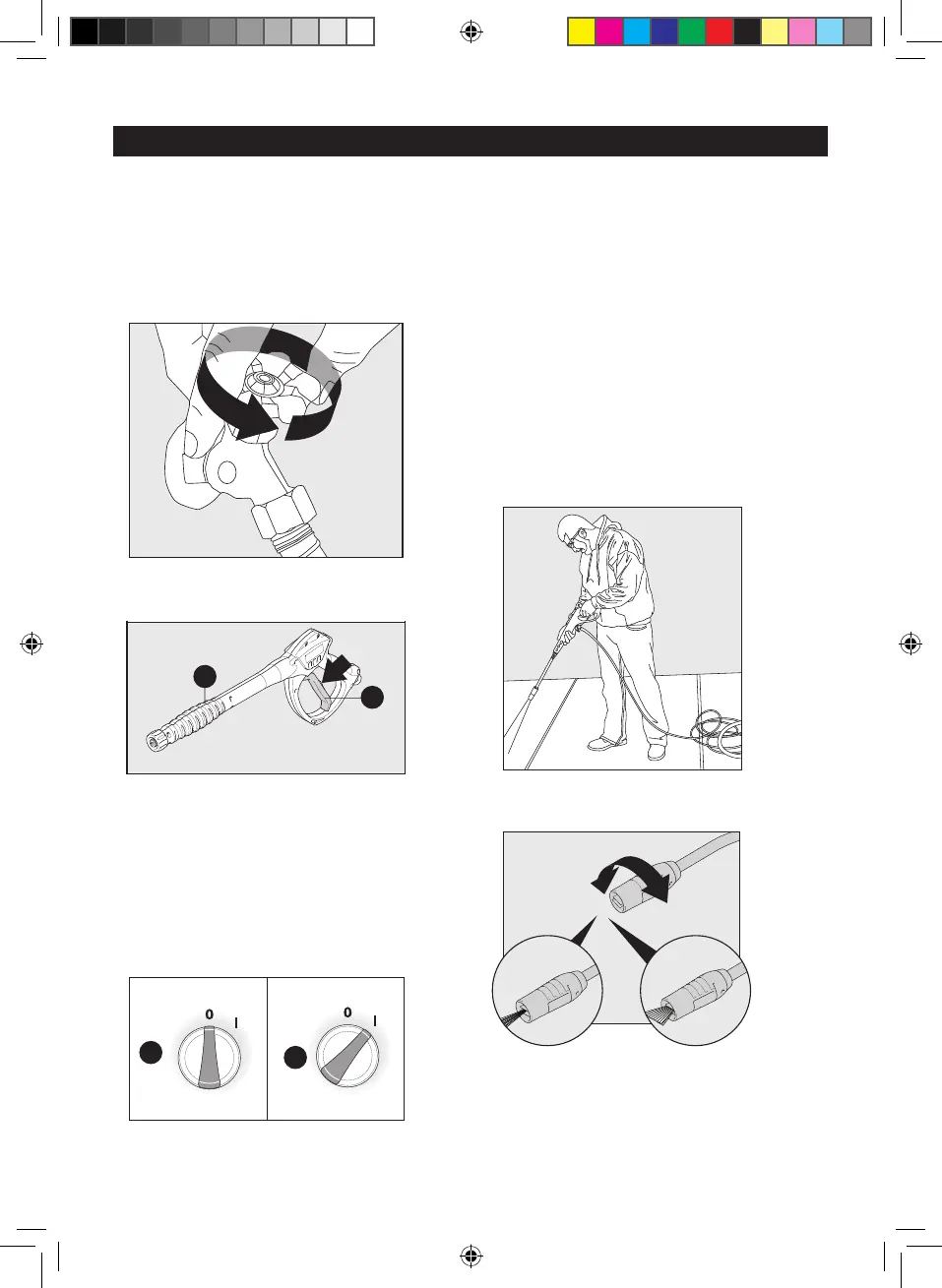 0 I
0 I