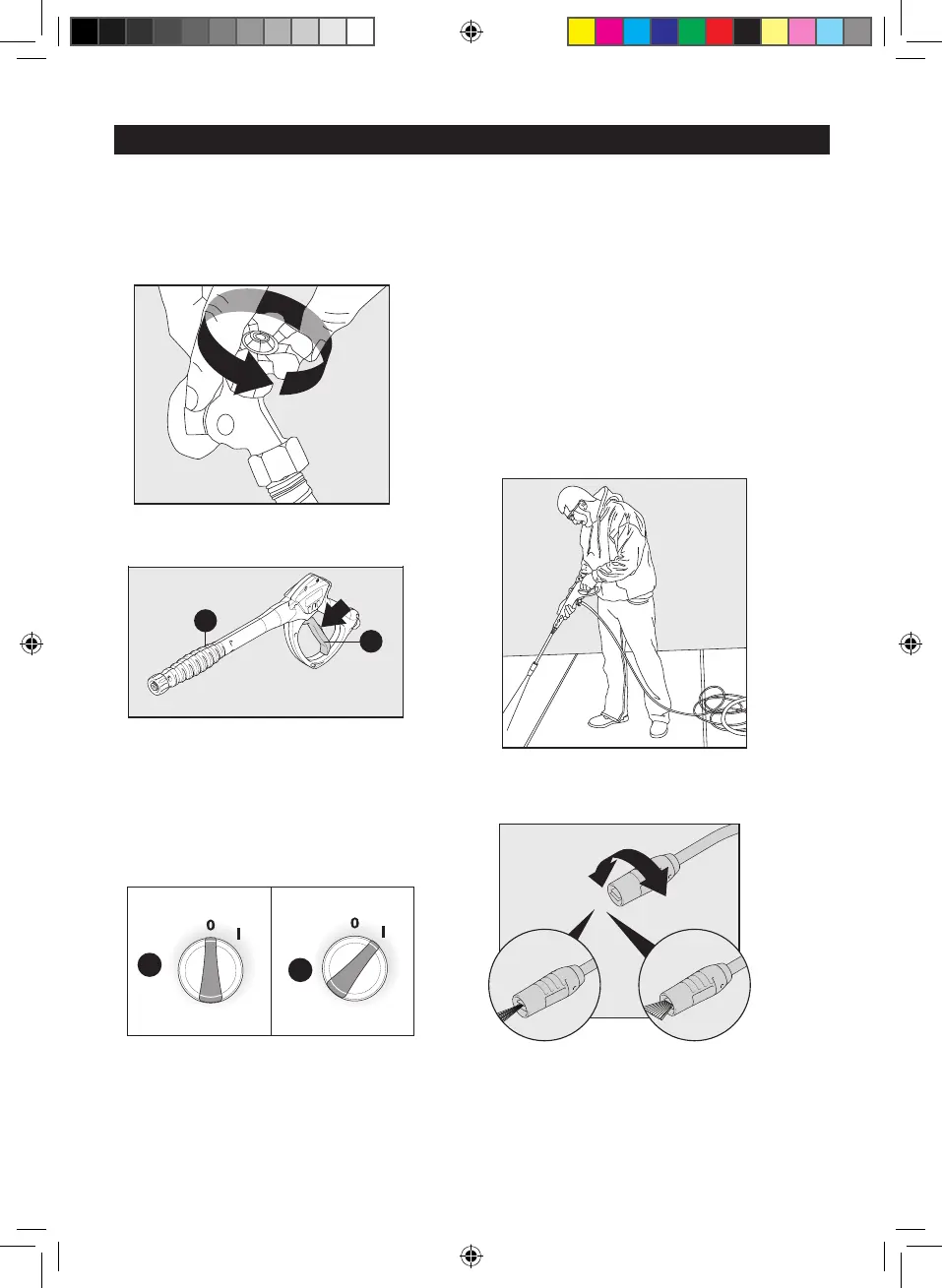 0 I

0 I