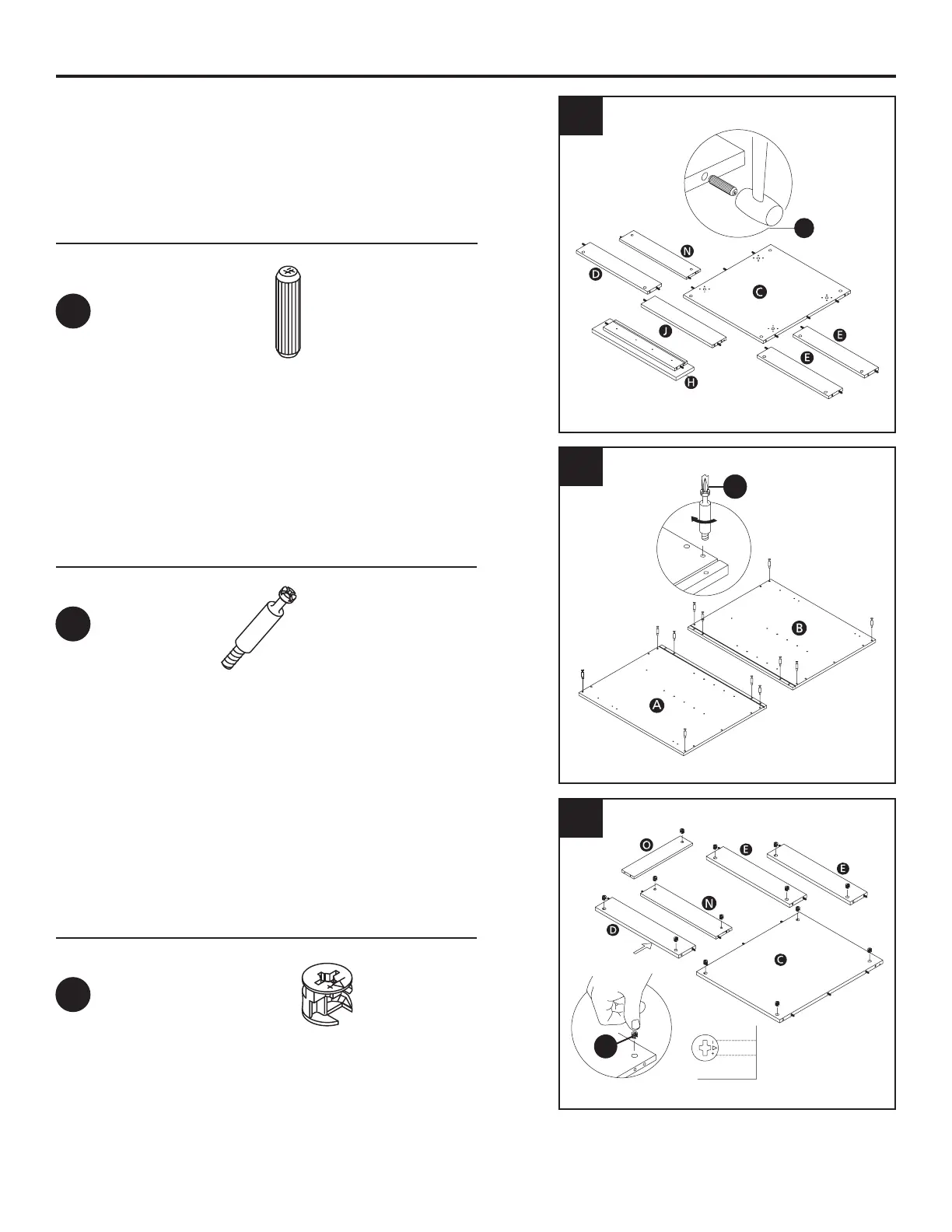 N

D

C

J

E

E

H

B

A

O

E

E

N

D

C