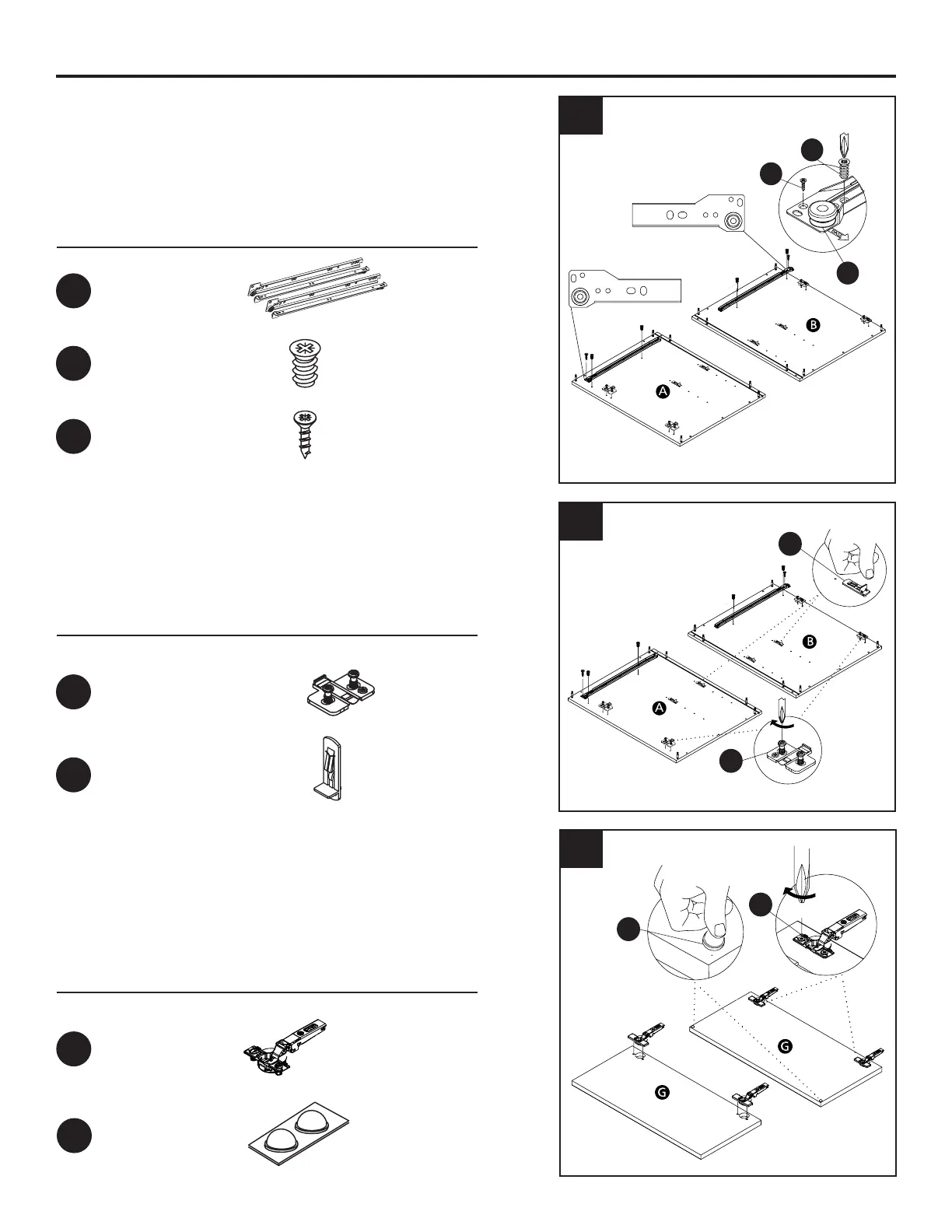 B

A

B

A

G

G