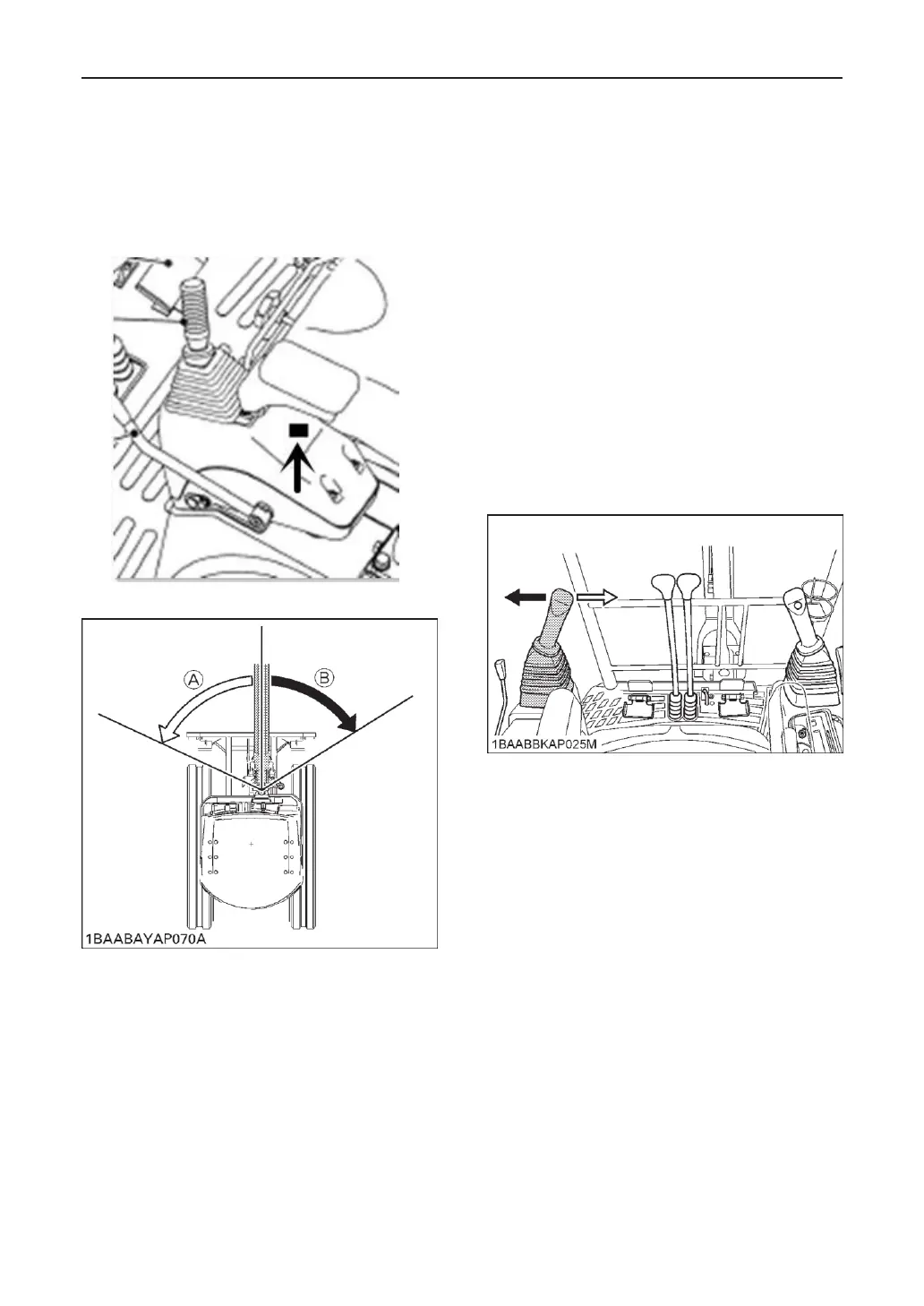 A

B

1BAABAYAP070A

1BAABBKAP025M