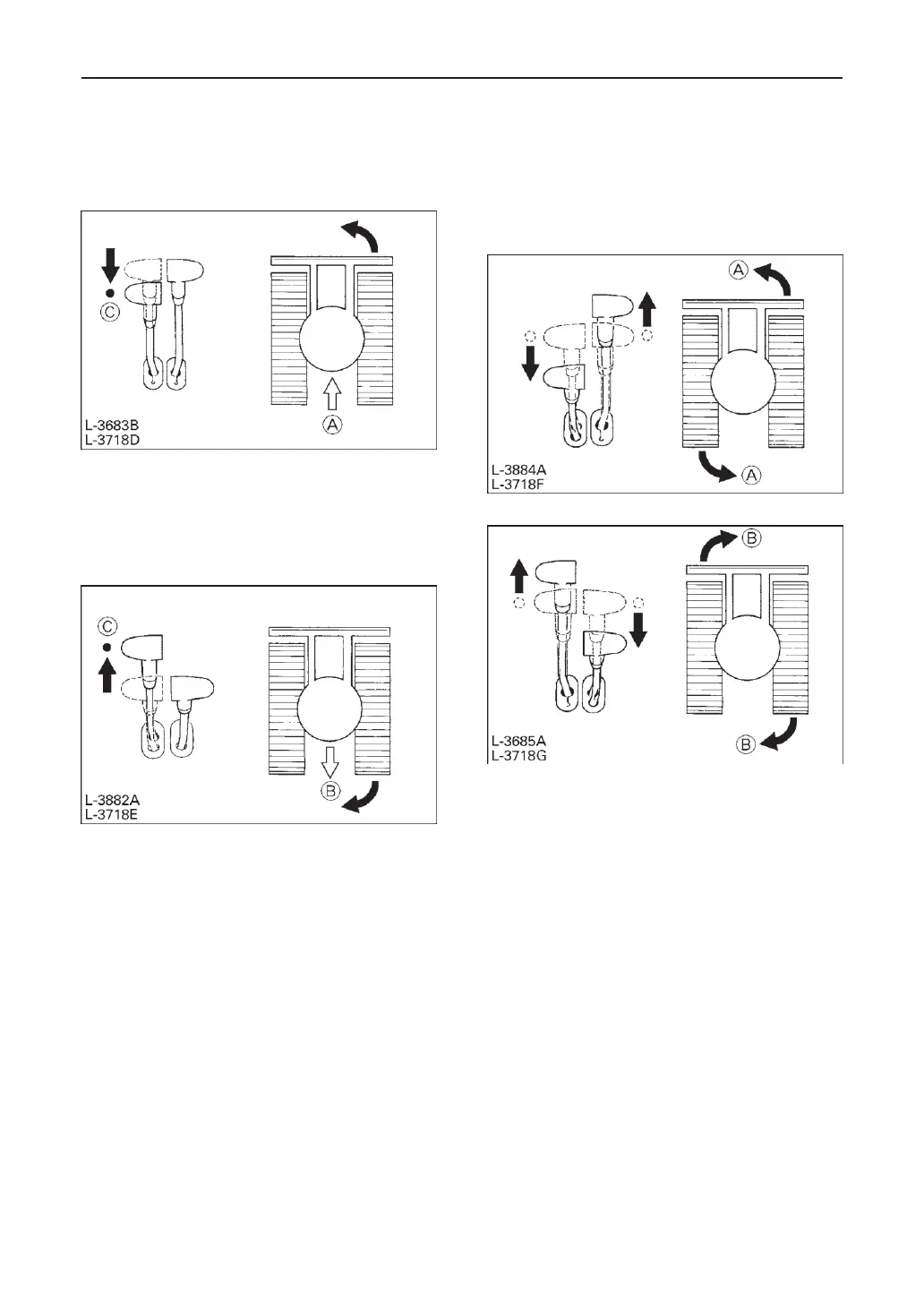 C
A
L-3683B
L-3718D

C
B
L-3882A
L-3718E

A
A
L-3884A
L-3718F

B
B
L-3685A
L-3718G