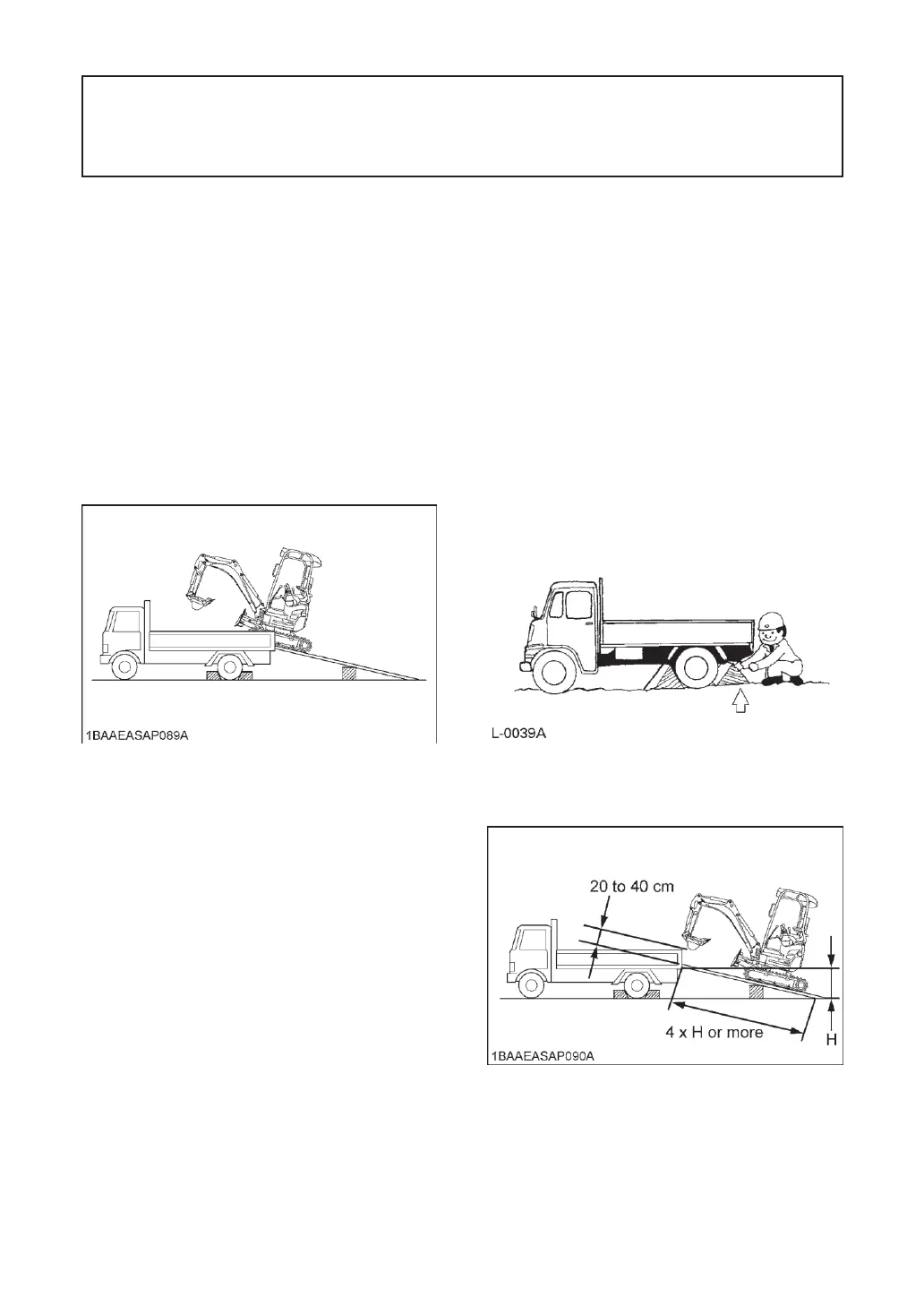 1BAAEASAP089A

L-0039A

20 to 40 cm

4 x H or more

H

1BAAEASAP090A