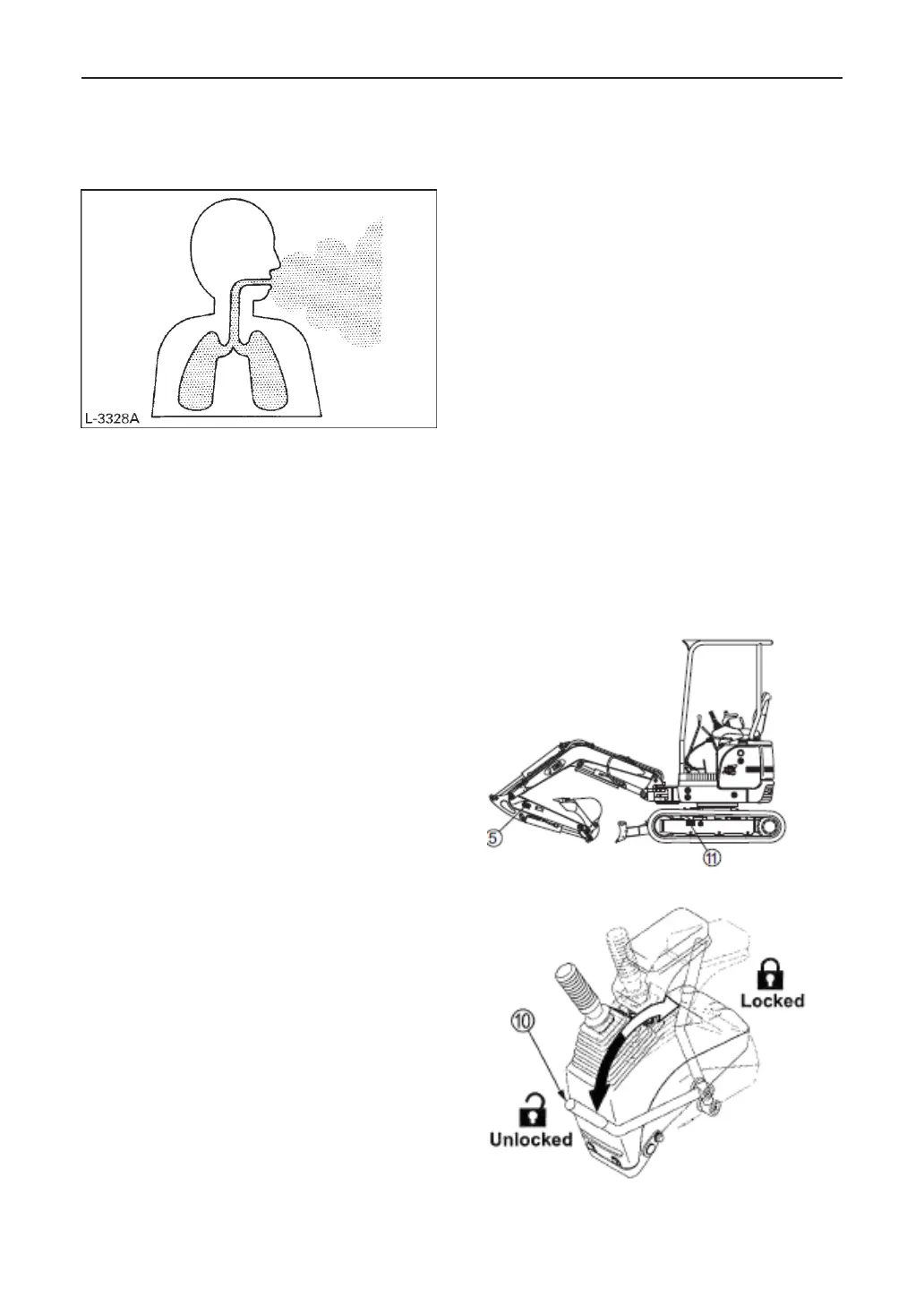 L-3328A

5

11

10

Locked

Unlocked