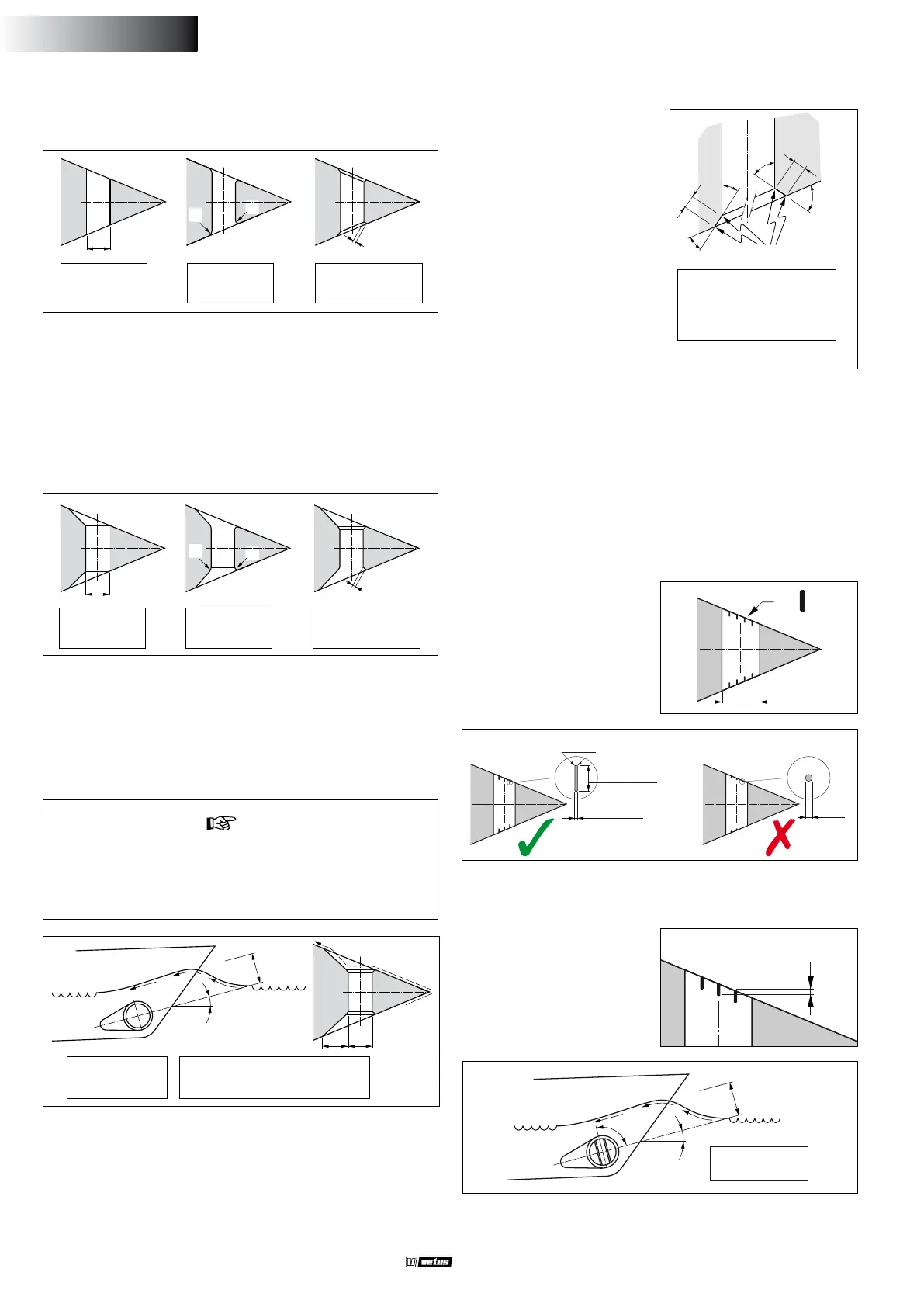 vetus