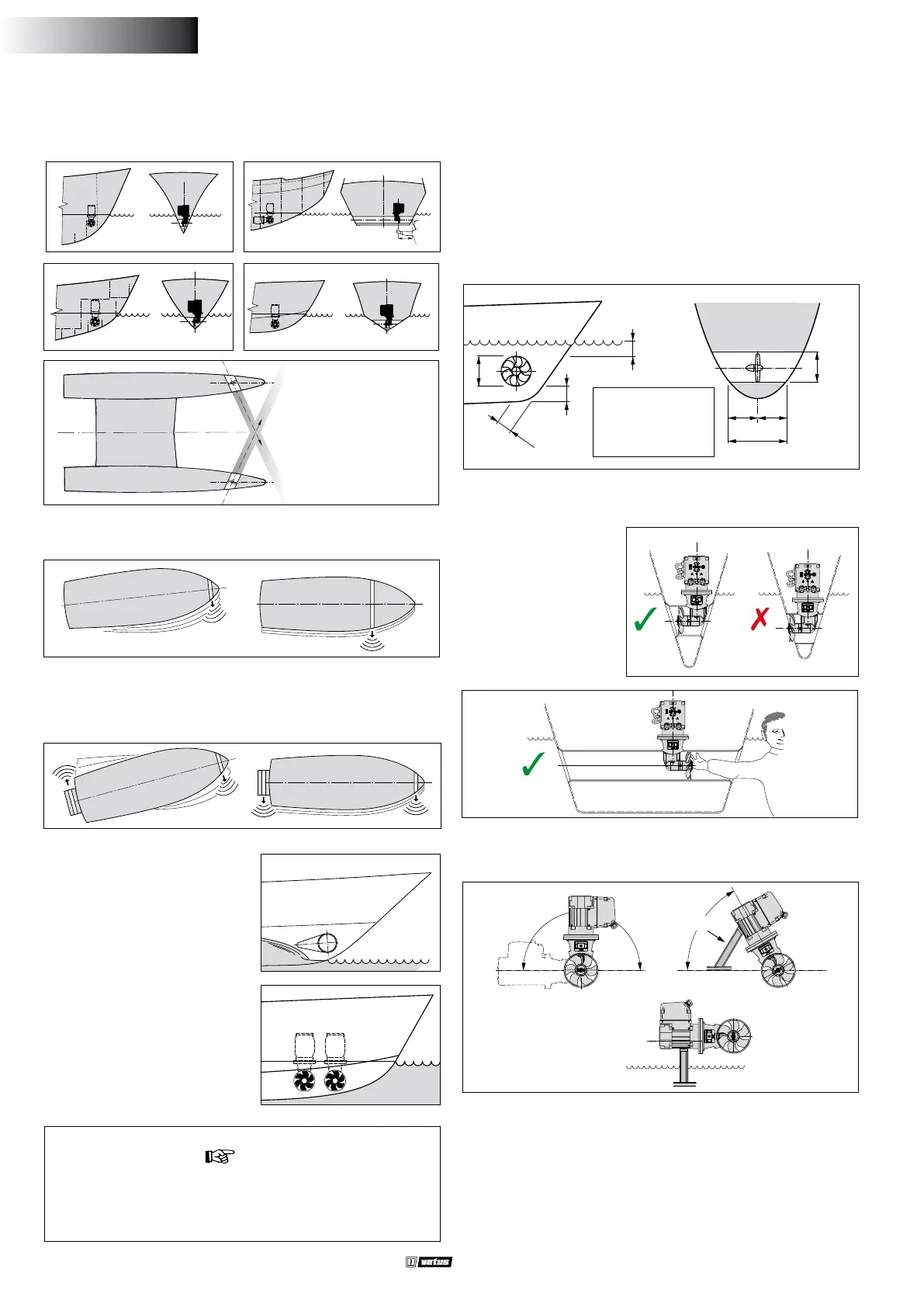 vetus