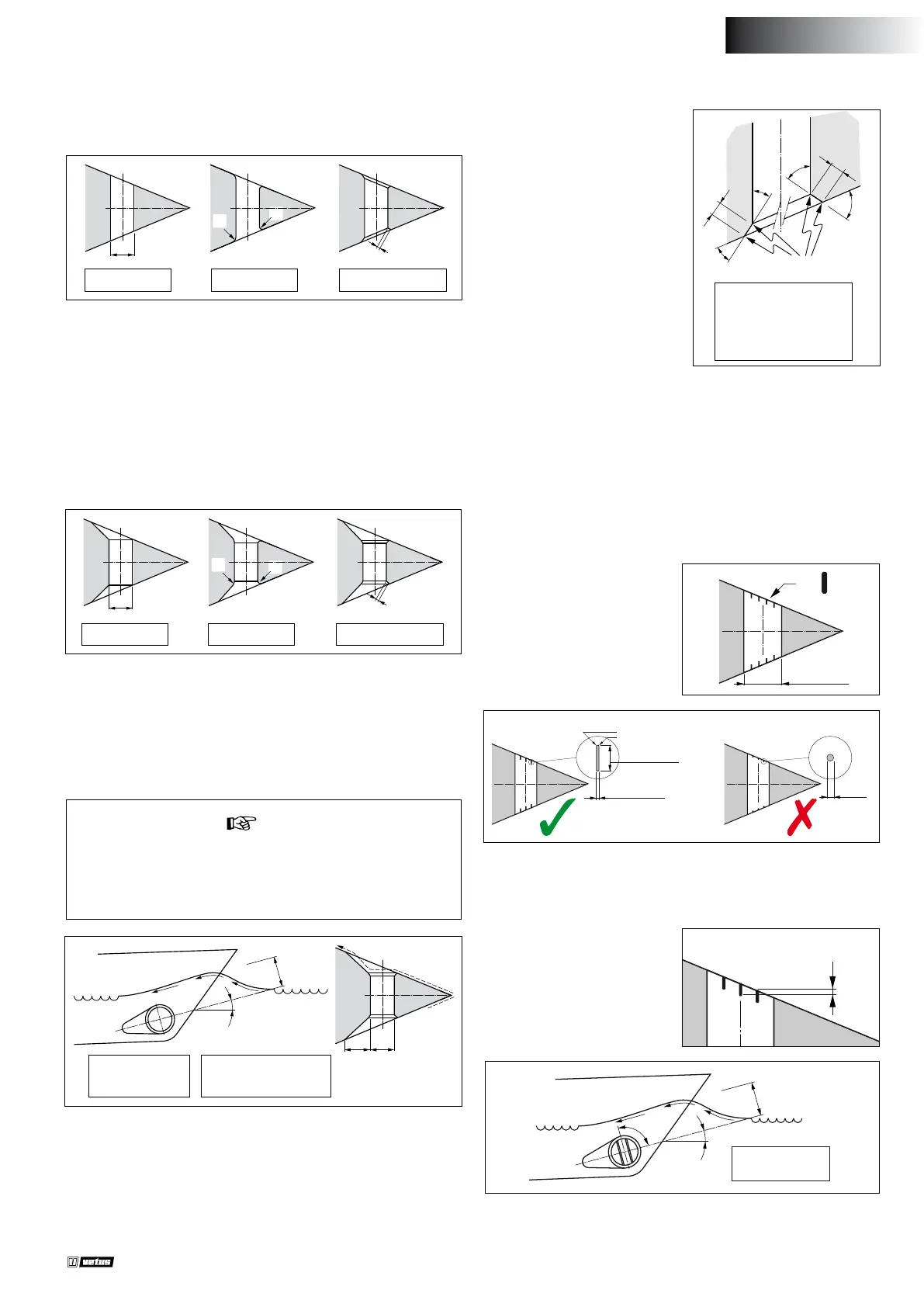 vetus