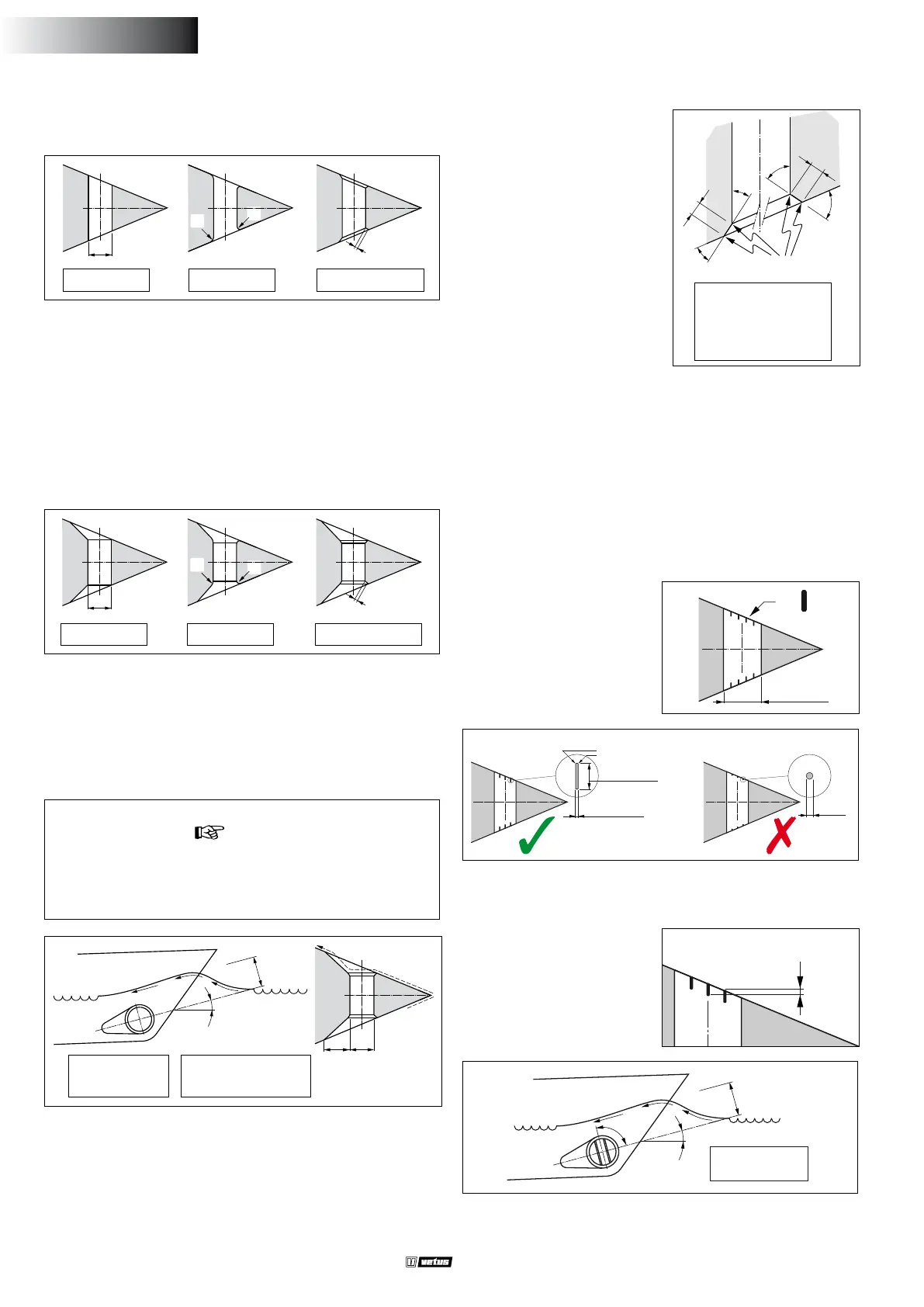 vetus