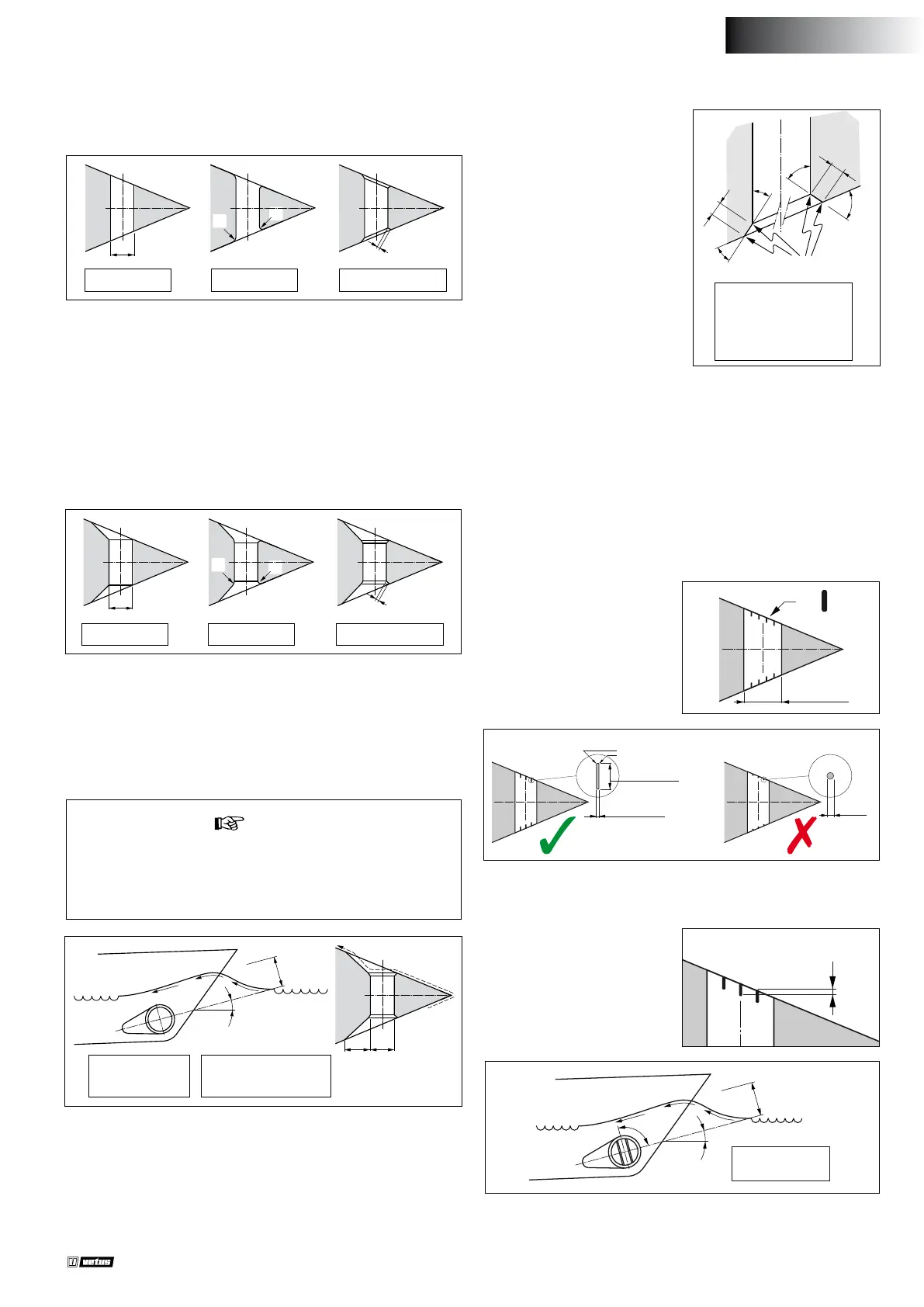 vetus