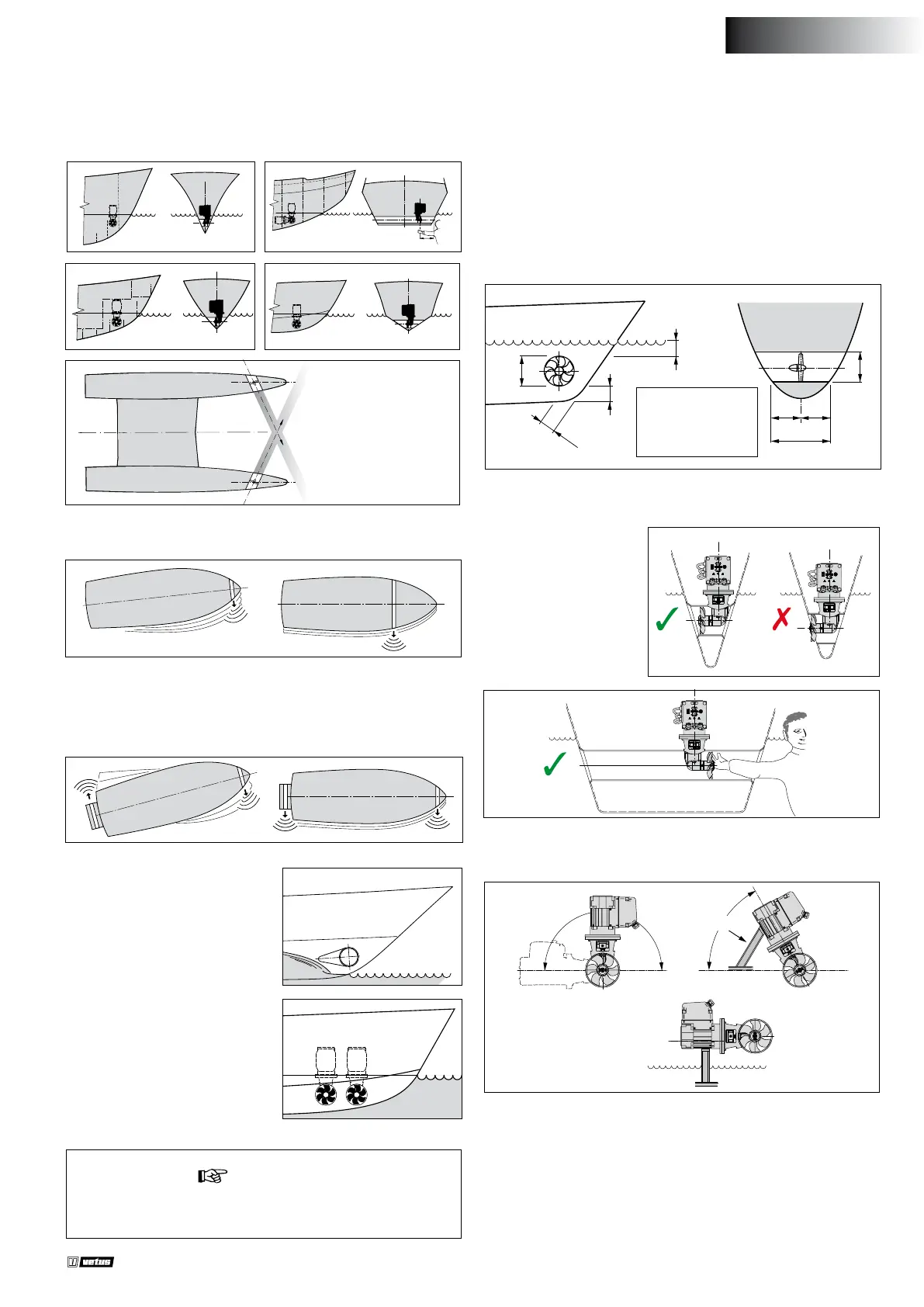 vetus