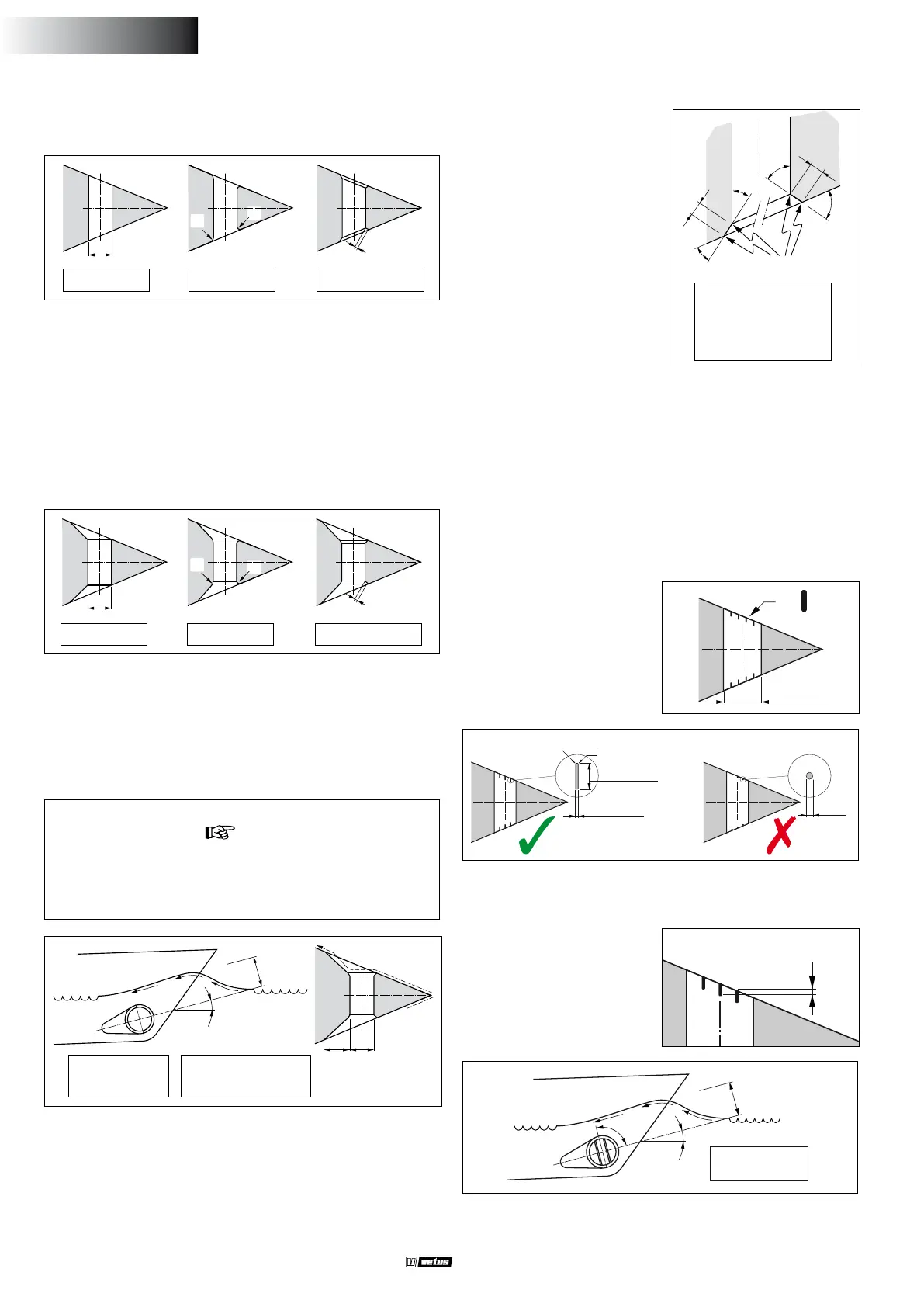 vetus