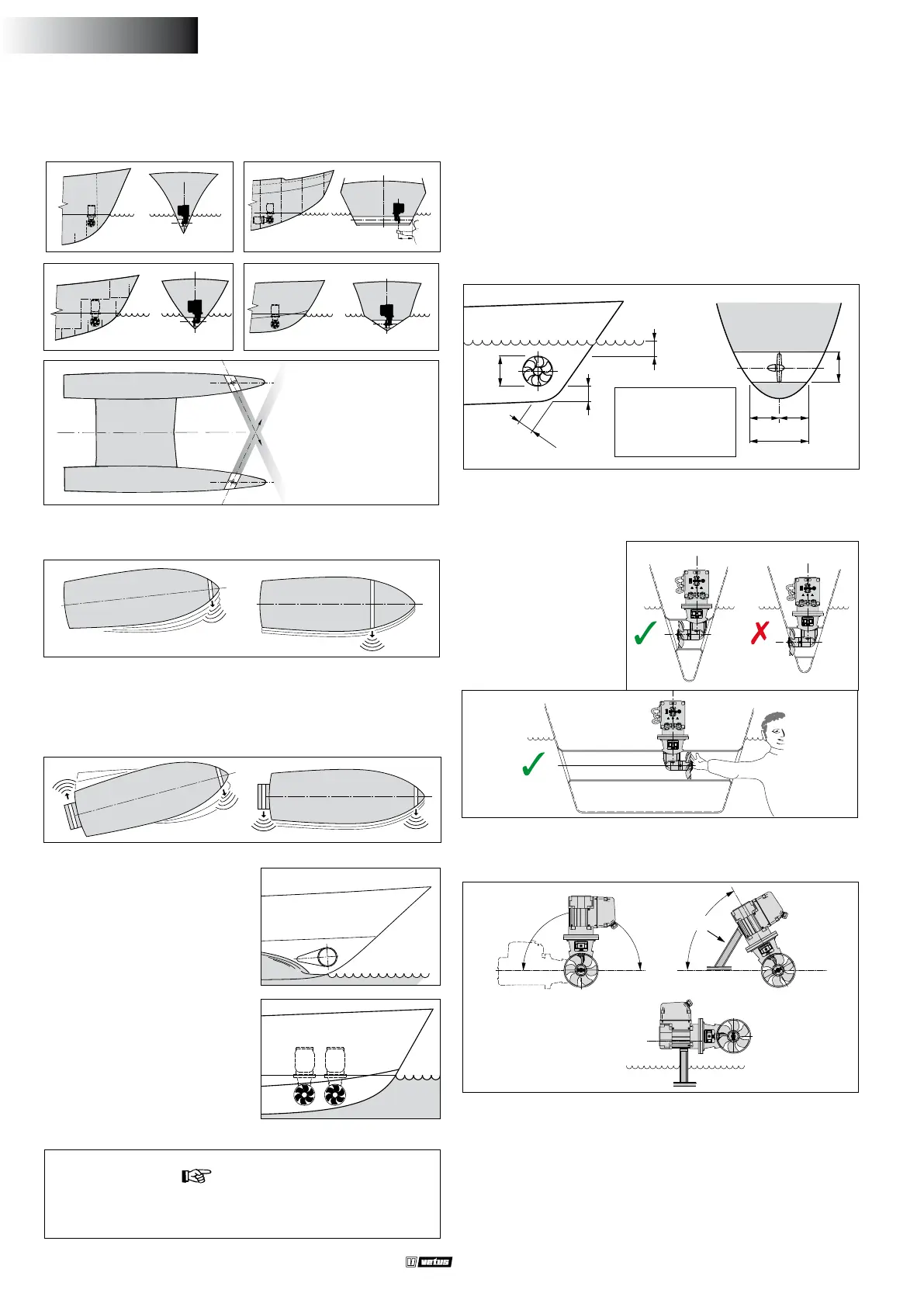 vetus