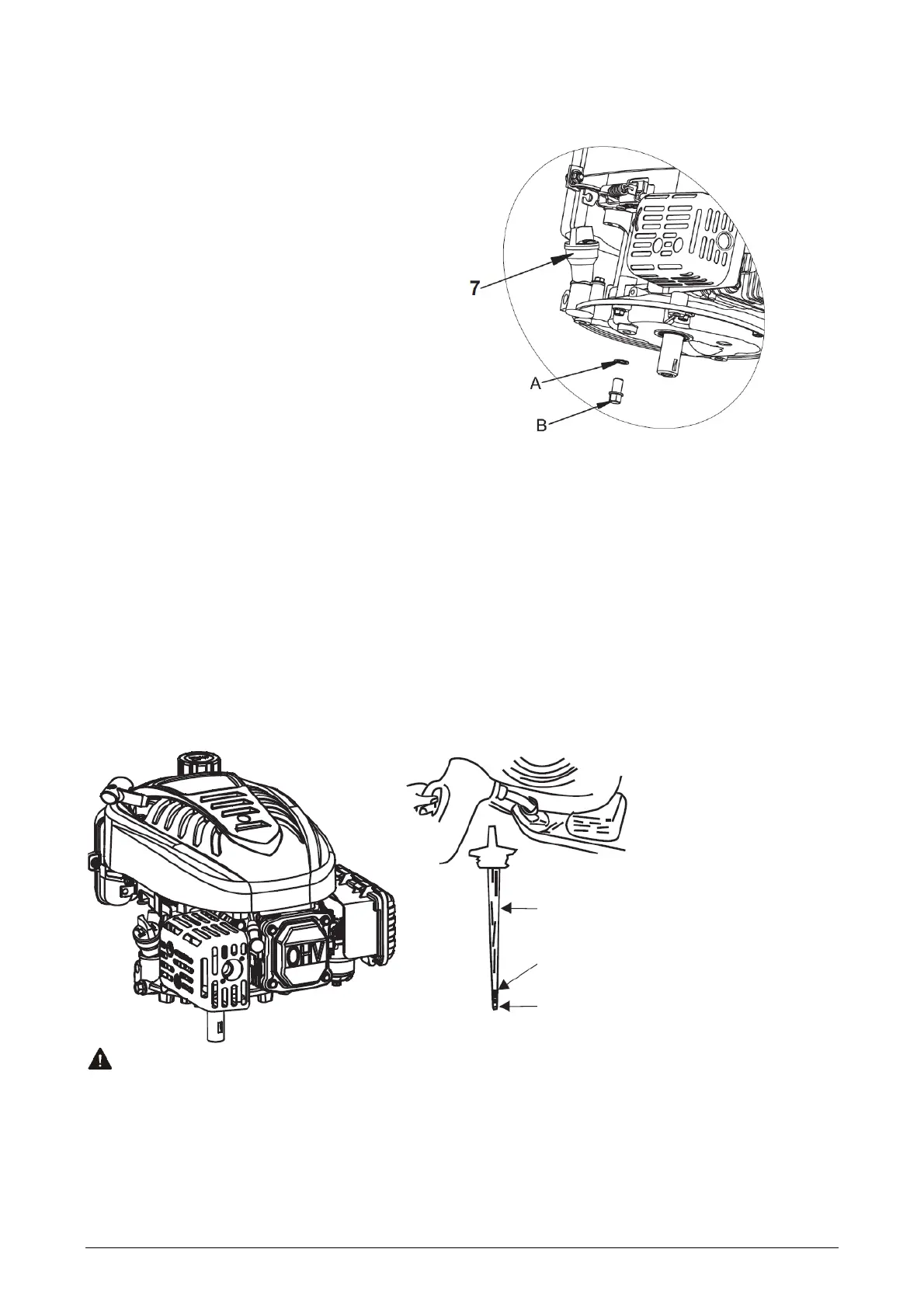 7

A

B

OHV