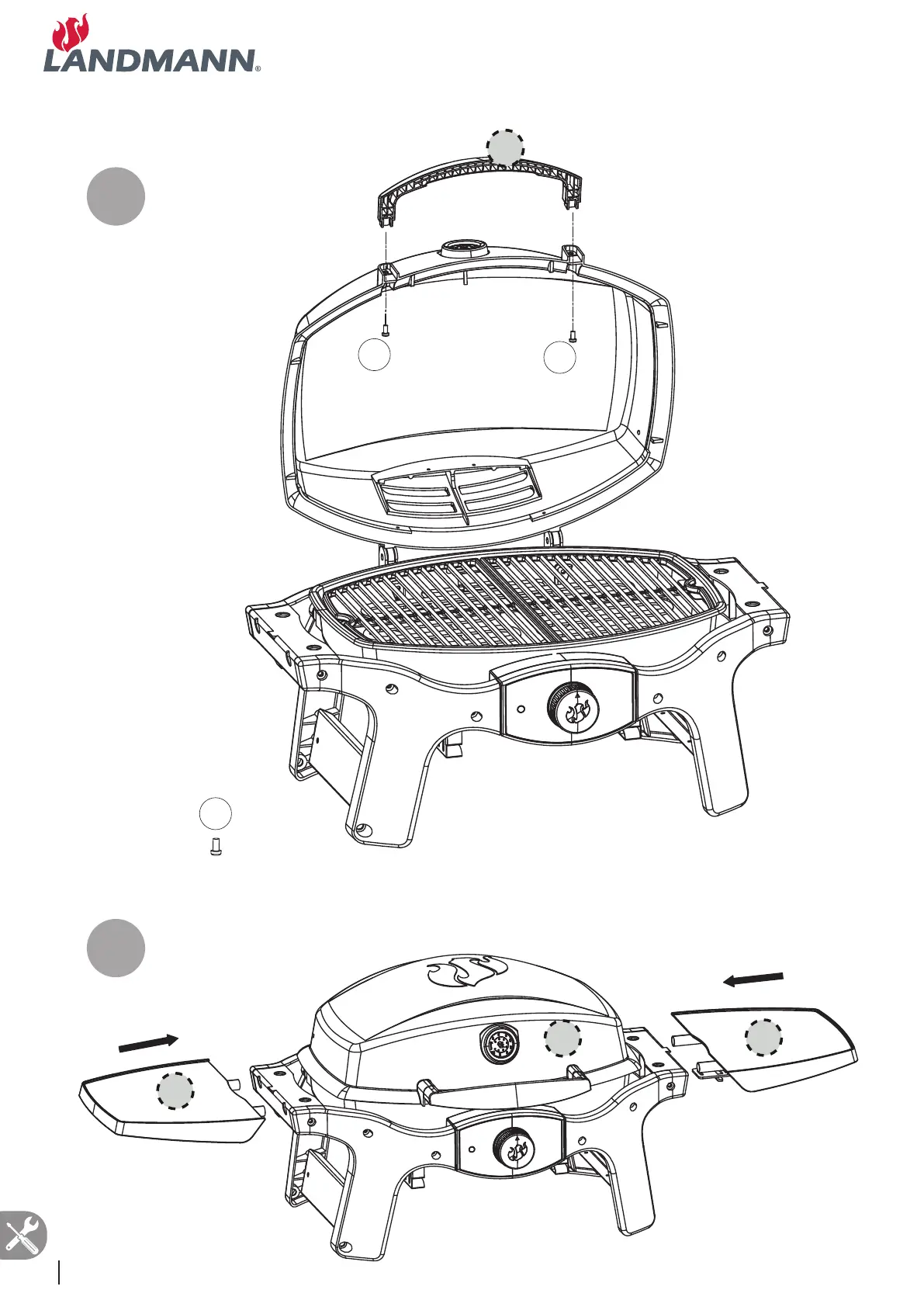 LANDMANN®